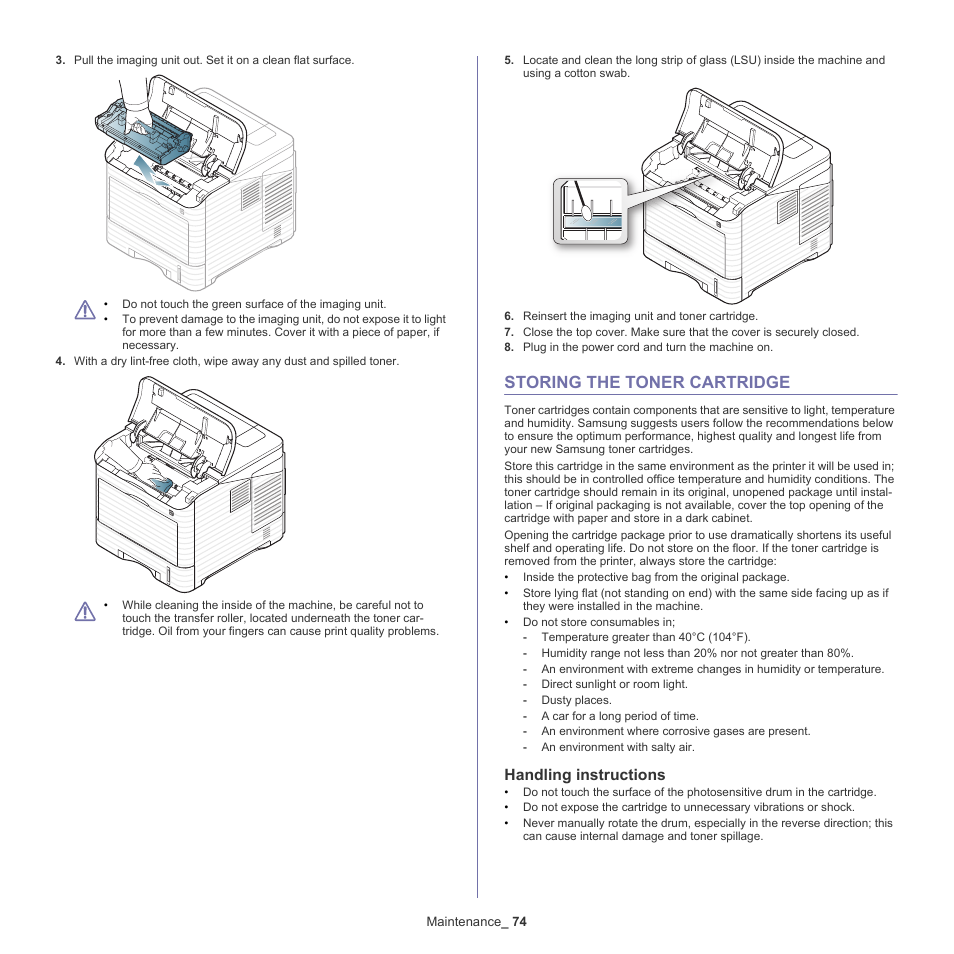 3. Pull the imaging unit out. Set it on a clean flat surface.

• Do not touch the green surface of the imaging unit.
• To prevent damage to the imaging unit, do not expose it to light for more than a few minutes. Cover it with a piece of paper, if necessary.

4. With a dry lint-free cloth, wipe away any dust and spilled toner.

• While cleaning the inside of the machine, be careful not to touch the transfer roller, located underneath the toner cartridge. Oil from your fingers can cause print quality problems.

5. Locate and clean the long strip of glass (LSU) inside the machine and using a cotton swab.

6. Reinsert the imaging unit and toner cartridge.
7. Close the top cover. Make sure that the cover is securely closed.
8. Plug in the power cord and turn the machine on.

STORING THE TONER CARTRIDGE

Toner cartridges contain components that are sensitive to light, temperature and humidity. Samsung suggests users follow the recommendations below to ensure the optimum performance, highest quality and longest life from your new Samsung toner cartridges.

Store this cartridge in the same environment as the printer it will be used in; this should be in controlled office temperature and humidity conditions. The toner cartridge should remain in its original, unopened package until installation – If original packaging is not available, cover the top opening of the cartridge with paper and store in a dark cabinet.

Opening the cartridge package prior to use dramatically shortens its useful shelf and operating life. Do not store on the floor. If the toner cartridge is removed from the printer, always store the cartridge:

• Inside the protective bag from the original package.
• Store lying flat (not standing on end) with the same side facing up as if they were installed in the machine.
• Do not store consumables in;
- Temperature greater than 40°C (104°F).
- Humidity range not less than 20% nor not greater than 80%.
- An environment with extreme changes in humidity or temperature.
- Direct sunlight or room light.
- Dusty places.
- A car for a long period of time.
- An environment where corrosive gases are present.
- An environment with salty air.

Handling instructions
• Do not touch the surface of the photosensitive drum in the cartridge.
• Do not expose the cartridge to unnecessary vibrations or shock.
• Never manually rotate the drum, especially in the reverse direction; this can cause internal damage and toner spillage.

Maintenance_ 74