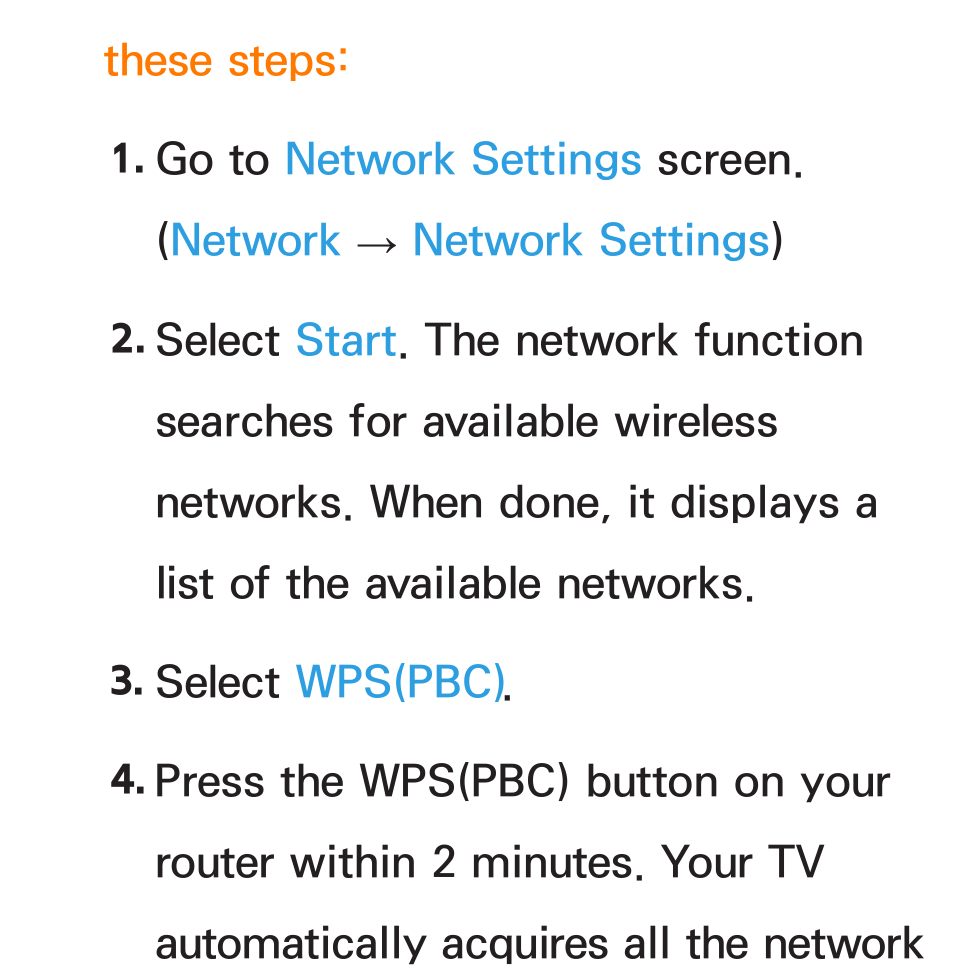 these steps:

1. Go to Network Settings screen. (Network → Network Settings)

2. Select Start. The network function searches for available wireless networks. When done, it displays a list of the available networks.

3. Select WPS(PBC).

4. Press the WPS(PBC) button on your router within 2 minutes. Your TV automatically acquires all the network