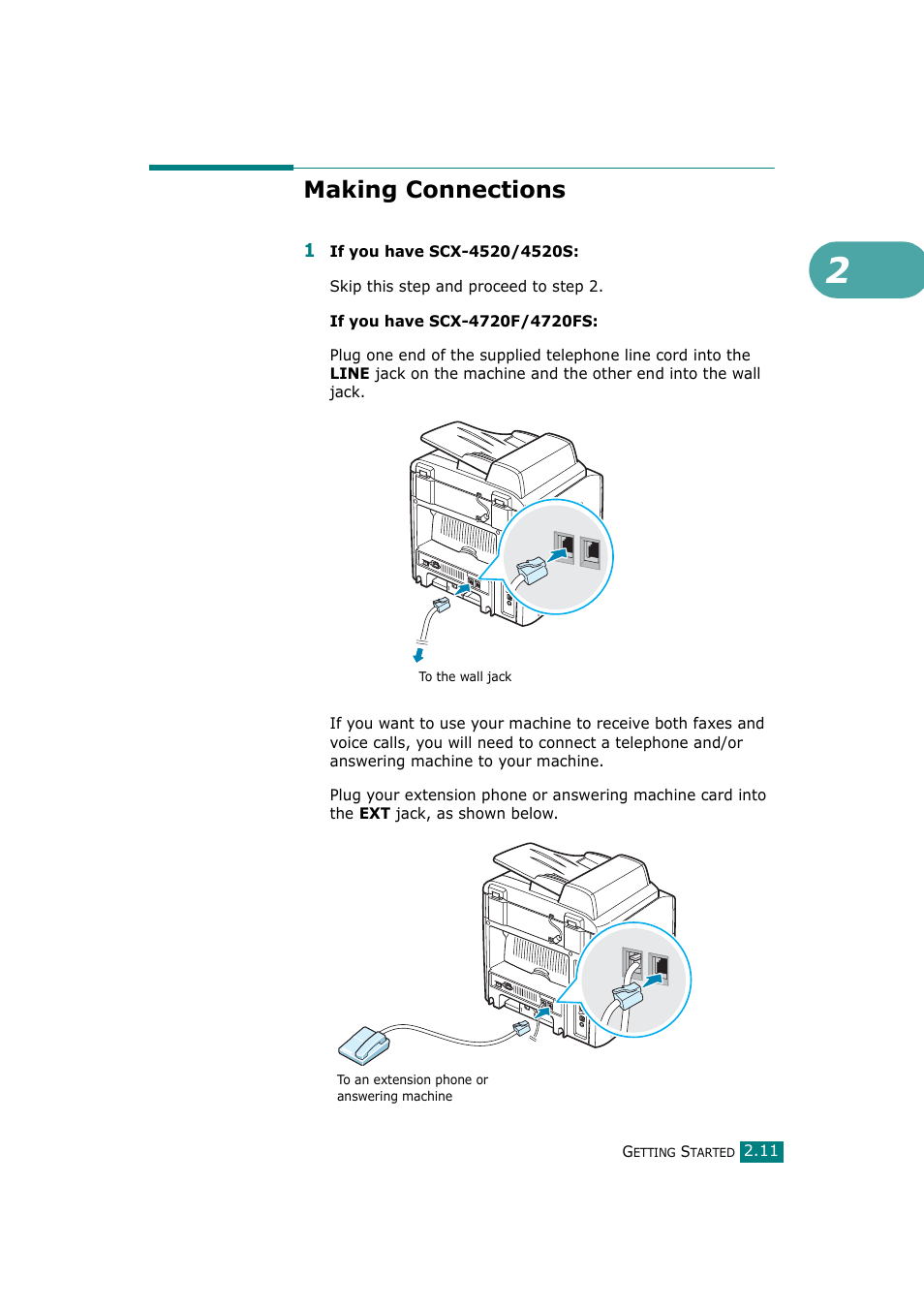 Making Connections

2

1 If you have SCX-4520/4520S:

Skip this step and proceed to step 2.

If you have SCX-4720F/4720FS:

Plug one end of the supplied telephone line cord into the LINE jack on the machine and the other end into the wall jack.

To the wall jack

If you want to use your machine to receive both faxes and voice calls, you will need to connect a telephone and/or answering machine to your machine.

Plug your extension phone or answering machine card into the EXT jack, as shown below.

To an extension phone or answering machine

GETTING STARTED 2.11