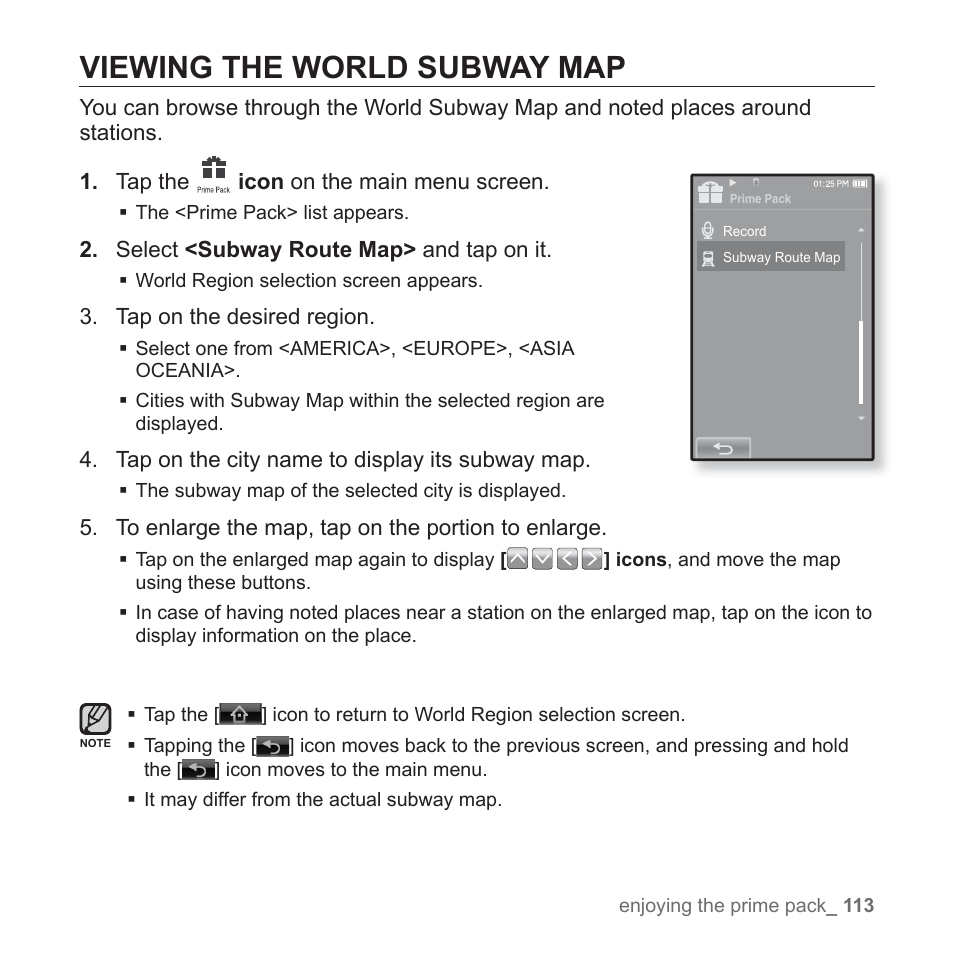 VIEWING THE WORLD SUBWAY MAP

You can browse through the World Subway Map and noted places around stations.

1. Tap the Prime Pack icon on the main menu screen.
▪ The <Prime Pack> list appears.

2. Select <Subway Route Map> and tap on it.
▪ World Region selection screen appears.

3. Tap on the desired region.
▪ Select one from <AMERICA>, <EUROPE>, <ASIA OCEANIA>.
▪ Cities with Subway Map within the selected region are displayed.

4. Tap on the city name to display its subway map.
▪ The subway map of the selected city is displayed.

5. To enlarge the map, tap on the portion to enlarge.
▪ Tap on the enlarged map again to display [ ] icons, and move the map using these buttons.
▪ In case of having noted places near a station on the enlarged map, tap on the icon to display information on the place.

01:25 PM
Prime Pack
Record
Subway Route Map

NOTE
▪ Tap the [ ] icon to return to World Region selection screen.
▪ Tapping the [ ] icon moves back to the previous screen, and pressing and hold the [ ] icon moves to the main menu.
▪ It may differ from the actual subway map.

enjoying the prime pack_ 113