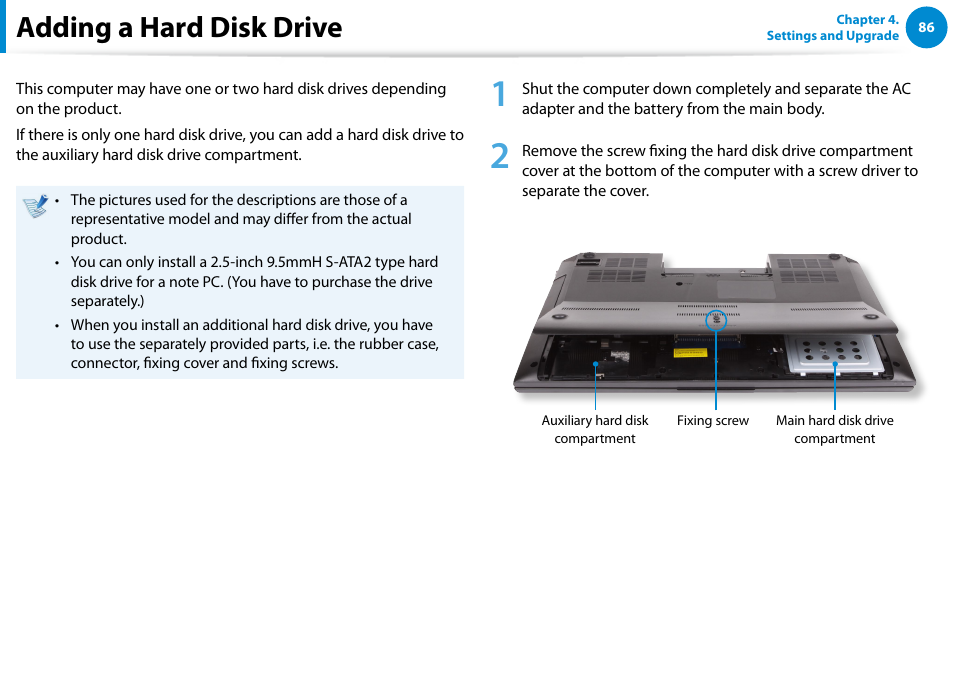 Adding a Hard Disk Drive

Chapter 4.
Settings and Upgrade
86

This computer may have one or two hard disk drives depending on the product.

If there is only one hard disk drive, you can add a hard disk drive to the auxiliary hard disk drive compartment.

• The pictures used for the descriptions are those of a representative model and may differ from the actual product.
• You can only install a 2.5-inch 9.5mmH S-ATA2 type hard disk drive for a note PC. (You have to purchase the drive separately.)
• When you install an additional hard disk drive, you have to use the separately provided parts, i.e. the rubber case, connector, fixing cover and fixing screws.

1 Shut the computer down completely and separate the AC adapter and the battery from the main body.

2 Remove the screw fixing the hard disk drive compartment cover at the bottom of the computer with a screw driver to separate the cover.

Auxiliary hard disk compartment

Fixing screw

Main hard disk drive compartment