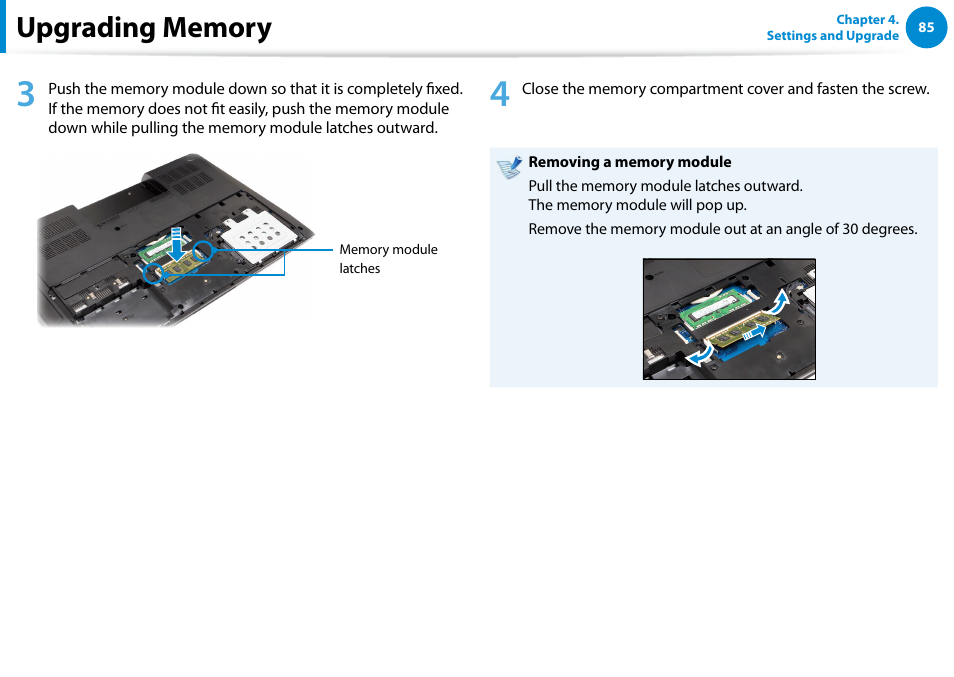 Upgrading Memory

Chapter 4.
Settings and Upgrade

85

3 Push the memory module down so that it is completely fixed. If the memory does not fit easily, push the memory module down while pulling the memory module latches outward.

Memory module latches

4 Close the memory compartment cover and fasten the screw.

Removing a memory module

Pull the memory module latches outward.
The memory module will pop up.

Remove the memory module out at an angle of 30 degrees.