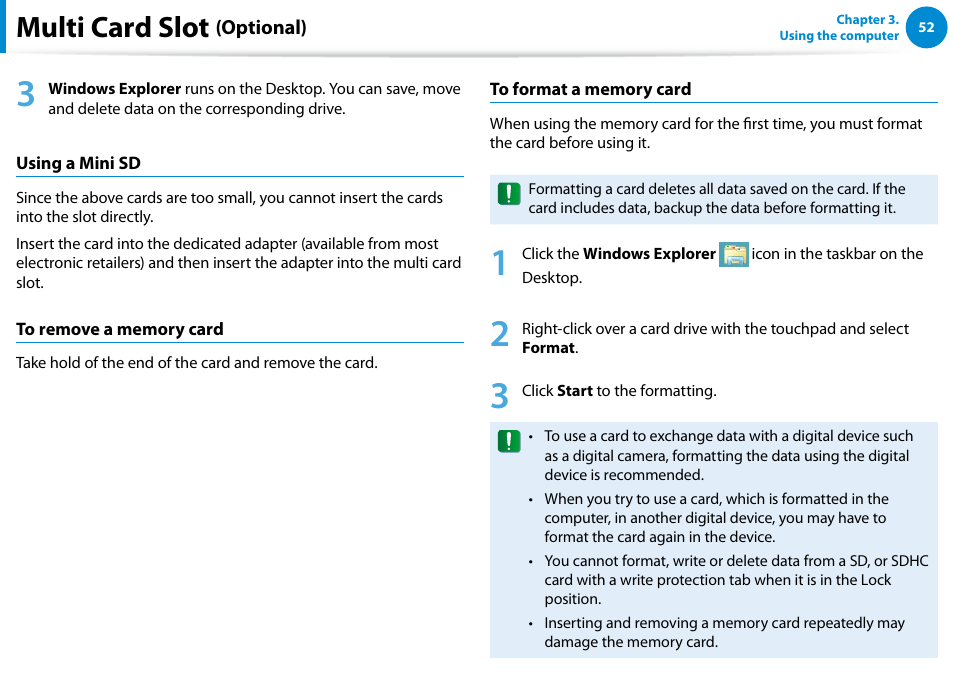 Multi Card Slot (Optional)

Chapter 3. Using the computer 52

3 Windows Explorer runs on the Desktop. You can save, move and delete data on the corresponding drive.

Using a Mini SD

Since the above cards are too small, you cannot insert the cards into the slot directly.

Insert the card into the dedicated adapter (available from most electronic retailers) and then insert the adapter into the multi card slot.

To remove a memory card

Take hold of the end of the card and remove the card.

To format a memory card

When using the memory card for the first time, you must format the card before using it.

Formatting a card deletes all data saved on the card. If the card includes data, backup the data before formatting it.

1 Click the Windows Explorer icon in the taskbar on the Desktop.

2 Right-click over a card drive with the touchpad and select Format.

3 Click Start to the formatting.

• To use a card to exchange data with a digital device such as a digital camera, formatting the data using the digital device is recommended.

• When you try to use a card, which is formatted in the computer, in another digital device, you may have to format the card again in the device.

• You cannot format, write or delete data from a SD, or SDHC card with a write protection tab when it is in the Lock position.

• Inserting and removing a memory card repeatedly may damage the memory card.