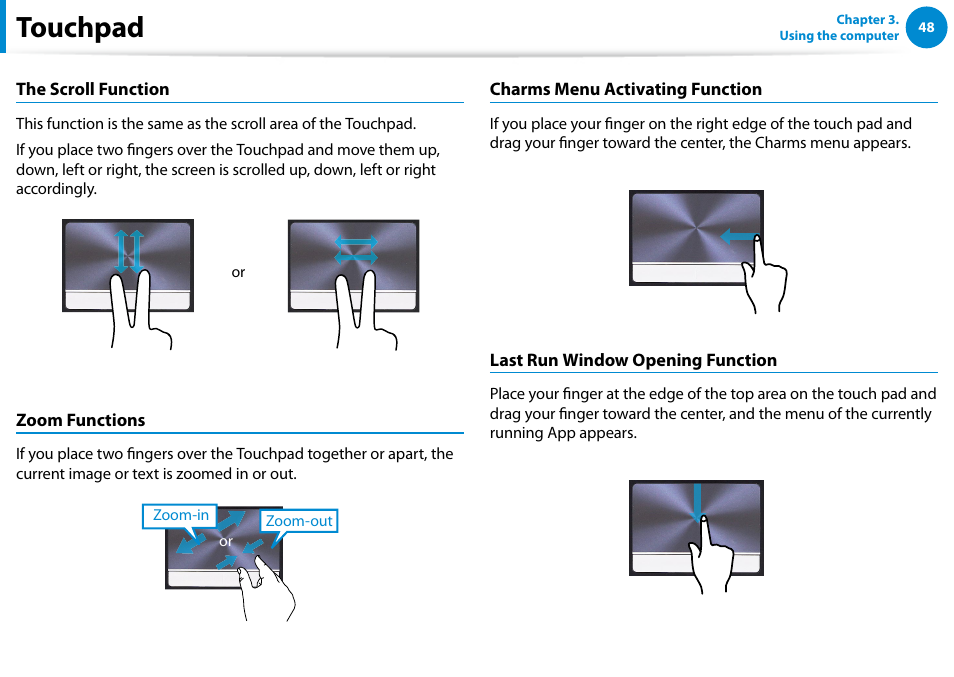 Touchpad

Chapter 3.
Using the computer
48

The Scroll Function

This function is the same as the scroll area of the Touchpad.

If you place two fingers over the Touchpad and move them up, down, left or right, the screen is scrolled up, down, left or right accordingly.

or

Zoom Functions

If you place two fingers over the Touchpad together or apart, the current image or text is zoomed in or out.

Zoom-in
or
Zoom-out

Charms Menu Activating Function

If you place your finger on the right edge of the touch pad and drag your finger toward the center, the Charms menu appears.

Last Run Window Opening Function

Place your finger at the edge of the top area on the touch pad and drag your finger toward the center, and the menu of the currently running App appears.