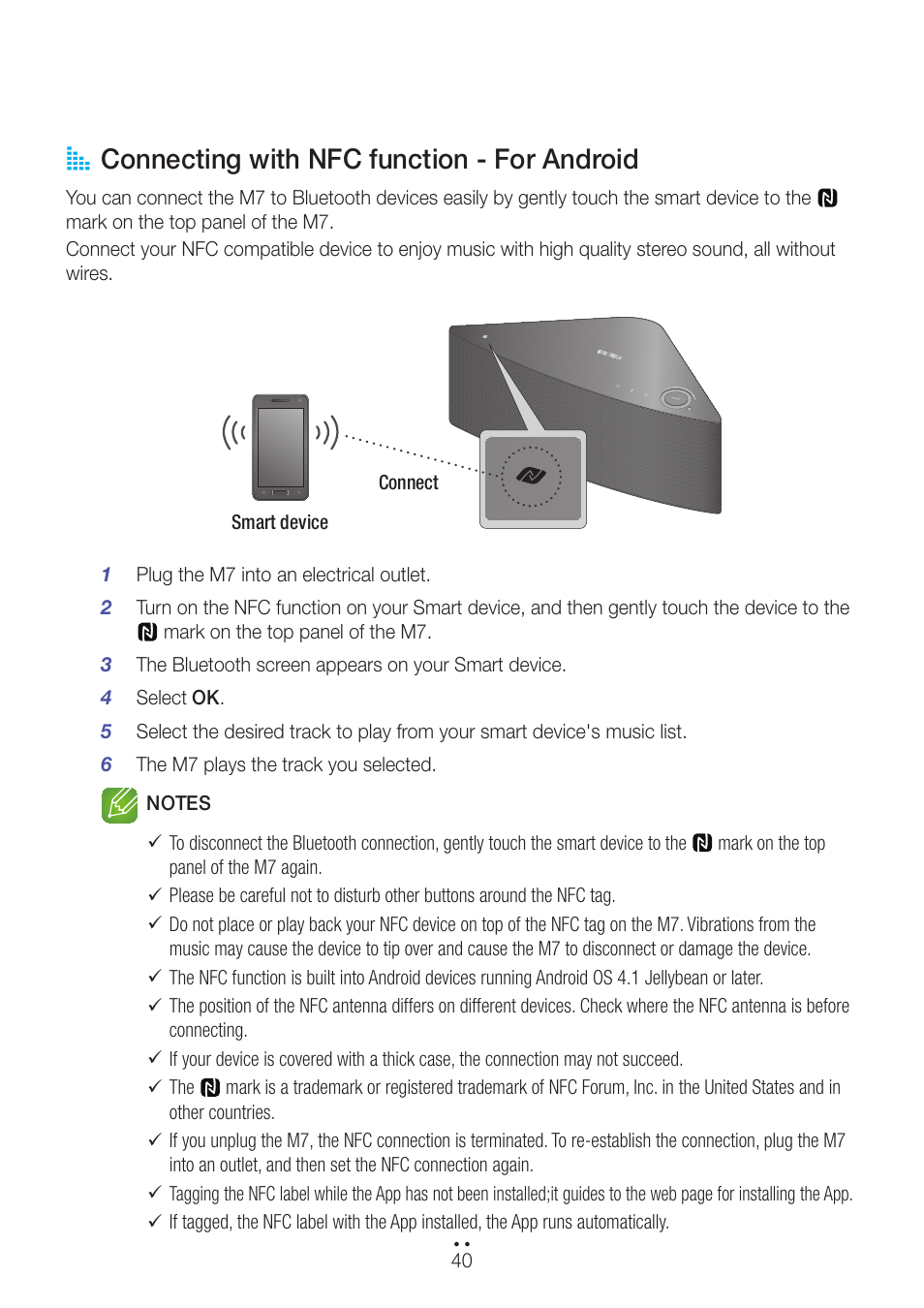 Connecting with NFC function - For Android

You can connect the M7 to Bluetooth devices easily by gently touch the smart device to the mark on the top panel of the M7.
Connect your NFC compatible device to enjoy music with high quality stereo sound, all without wires.

Smart device

Connect

1 Plug the M7 into an electrical outlet.
2 Turn on the NFC function on your Smart device, and then gently touch the device to the mark on the top panel of the M7.
3 The Bluetooth screen appears on your Smart device.
4 Select OK.
5 Select the desired track to play from your smart device's music list.
6 The M7 plays the track you selected.

NOTES

✓ To disconnect the Bluetooth connection, gently touch the smart device to the mark on the top panel of the M7 again.
✓ Please be careful not to disturb other buttons around the NFC tag.
✓ Do not place or play back your NFC device on top of the NFC tag on the M7. Vibrations from the music may cause the device to tip over and cause the M7 to disconnect or damage the device.
✓ The NFC function is built into Android devices running Android OS 4.1 Jellybean or later.
✓ The position of the NFC antenna differs on different devices. Check where the NFC antenna is before connecting.
✓ If your device is covered with a thick case, the connection may not succeed.
✓ The mark is a trademark or registered trademark of NFC Forum, Inc. in the United States and in other countries.
✓ If you unplug the M7, the NFC connection is terminated. To re-establish the connection, plug the M7 into an outlet, and then set the NFC connection again.
✓ Tagging the NFC label while the App has not been installed;it guides to the web page for installing the App.
✓ If tagged, the NFC label with the App installed, the App runs automatically.

40