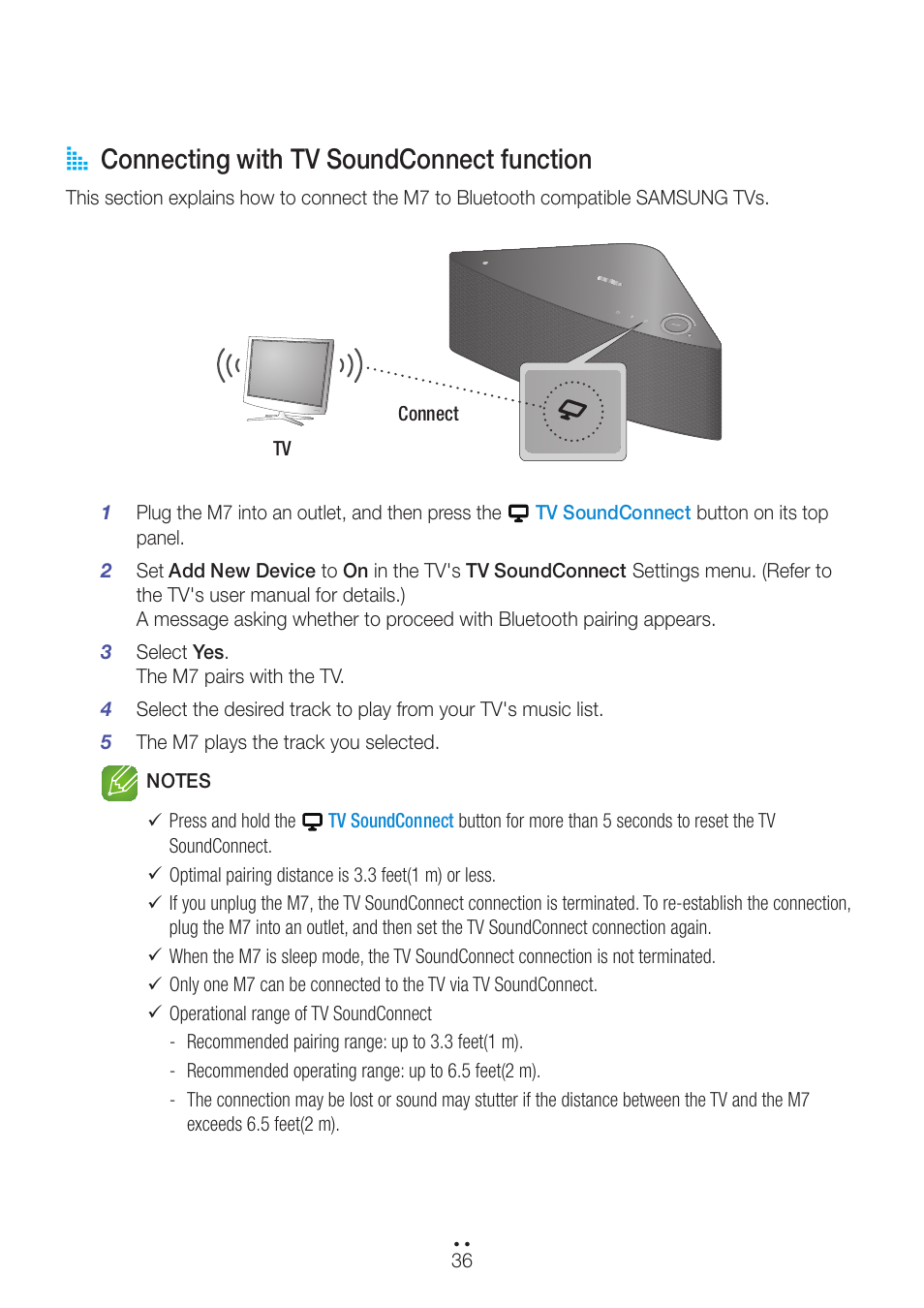 Connecting with TV SoundConnect function

This section explains how to connect the M7 to Bluetooth compatible SAMSUNG TVs.

TV

Connect

1 Plug the M7 into an outlet, and then press the TV SoundConnect button on its top panel.

2 Set Add New Device to On in the TV's TV SoundConnect Settings menu. (Refer to the TV's user manual for details.)
A message asking whether to proceed with Bluetooth pairing appears.

3 Select Yes.
The M7 pairs with the TV.

4 Select the desired track to play from your TV's music list.

5 The M7 plays the track you selected.

NOTES

✓ Press and hold the TV SoundConnect button for more than 5 seconds to reset the TV SoundConnect.
✓ Optimal pairing distance is 3.3 feet(1 m) or less.
✓ If you unplug the M7, the TV SoundConnect connection is terminated. To re-establish the connection, plug the M7 into an outlet, and then set the TV SoundConnect connection again.
✓ When the M7 is sleep mode, the TV SoundConnect connection is not terminated.
✓ Only one M7 can be connected to the TV via TV SoundConnect.
✓ Operational range of TV SoundConnect
- Recommended pairing range: up to 3.3 feet(1 m).
- Recommended operating range: up to 6.5 feet(2 m).
- The connection may be lost or sound may stutter if the distance between the TV and the M7 exceeds 6.5 feet(2 m).

36