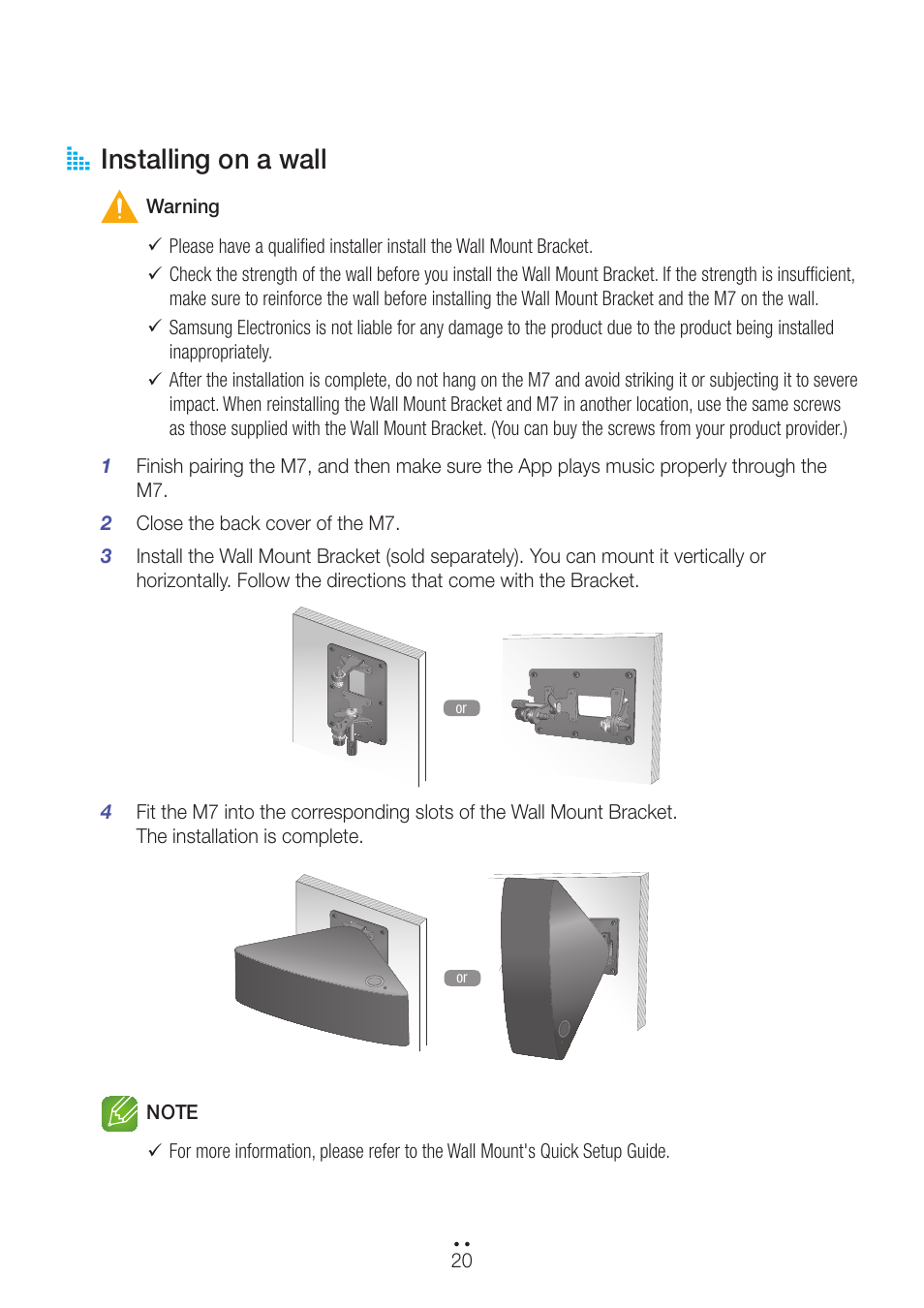 Installing on a wall

Warning

✓ Please have a qualified installer install the Wall Mount Bracket.

✓ Check the strength of the wall before you install the Wall Mount Bracket. If the strength is insufficient, make sure to reinforce the wall before installing the Wall Mount Bracket and the M7 on the wall.

✓ Samsung Electronics is not liable for any damage to the product due to the product being installed inappropriately.

✓ After the installation is complete, do not hang on the M7 and avoid striking it or subjecting it to severe impact. When reinstalling the Wall Mount Bracket and M7 in another location, use the same screws as those supplied with the Wall Mount Bracket. (You can buy the screws from your product provider.)

1 Finish pairing the M7, and then make sure the App plays music properly through the M7.

2 Close the back cover of the M7.

3 Install the Wall Mount Bracket (sold separately). You can mount it vertically or horizontally. Follow the directions that come with the Bracket.

or

4 Fit the M7 into the corresponding slots of the Wall Mount Bracket. The installation is complete.

or

NOTE

✓ For more information, please refer to the Wall Mount's Quick Setup Guide.

20