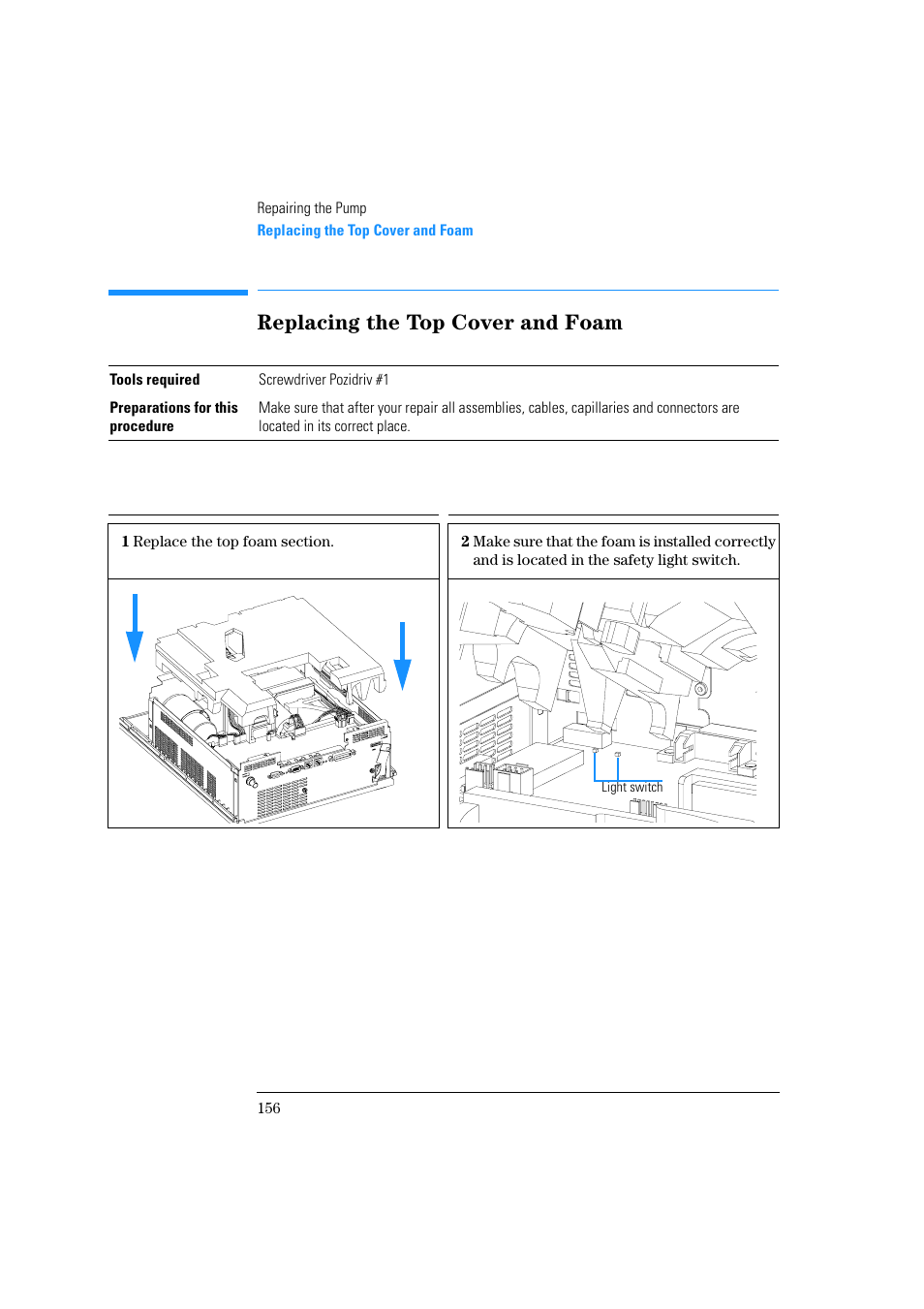 Repairing the Pump
Replacing the Top Cover and Foam

Replacing the Top Cover and Foam

| Tools required | Screwdriver Pozidriv #1 |
|---|---|
| Preparations for this procedure | Make sure that after your repair all assemblies, cables, capillaries and connectors are located in its correct place. |

1 Replace the top foam section.

2 Make sure that the foam is installed correctly and is located in the safety light switch.

Light switch

156