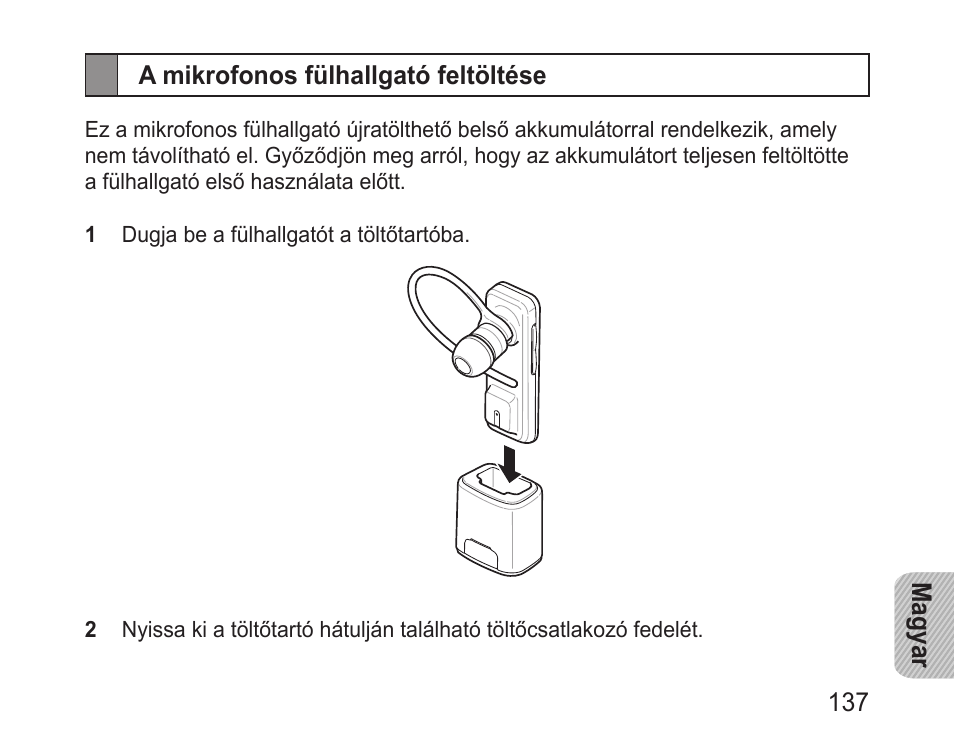 A mikrofonos fülhallgató feltöltése

Ez a mikrofonos fülhallgató újratölthető belső akkumulátorral rendelkezik, amely nem távolítható el. Győződjön meg arról, hogy az akkumulátort teljesen feltöltötte a fülhallgató első használata előtt.

1 Dugja be a fülhallgatót a töltőtartóba.

2 Nyissa ki a töltőtartó hátulján található töltőcsatlakozó fedelét.

Magyar

137