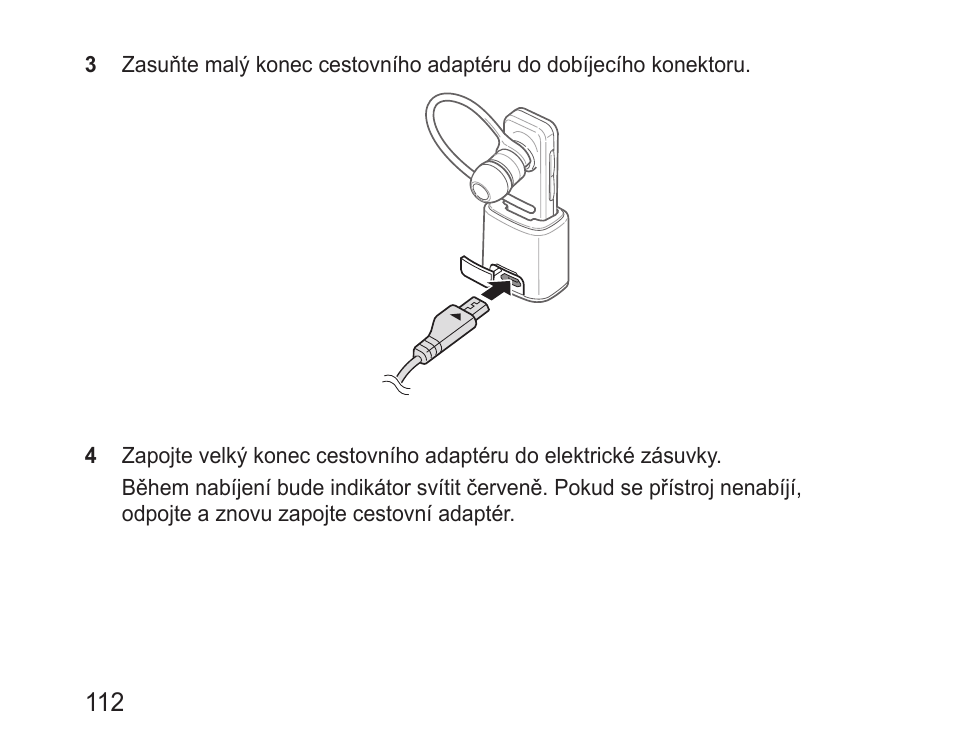 3 Zasuňte malý konec cestovního adaptéru do dobíjecího konektoru.

4 Zapojte velký konec cestovního adaptéru do elektrické zásuvky.
Během nabíjení bude indikátor svítit červeně. Pokud se přístroj nenabíjí, odpojte a znovu zapojte cestovní adaptér.

112