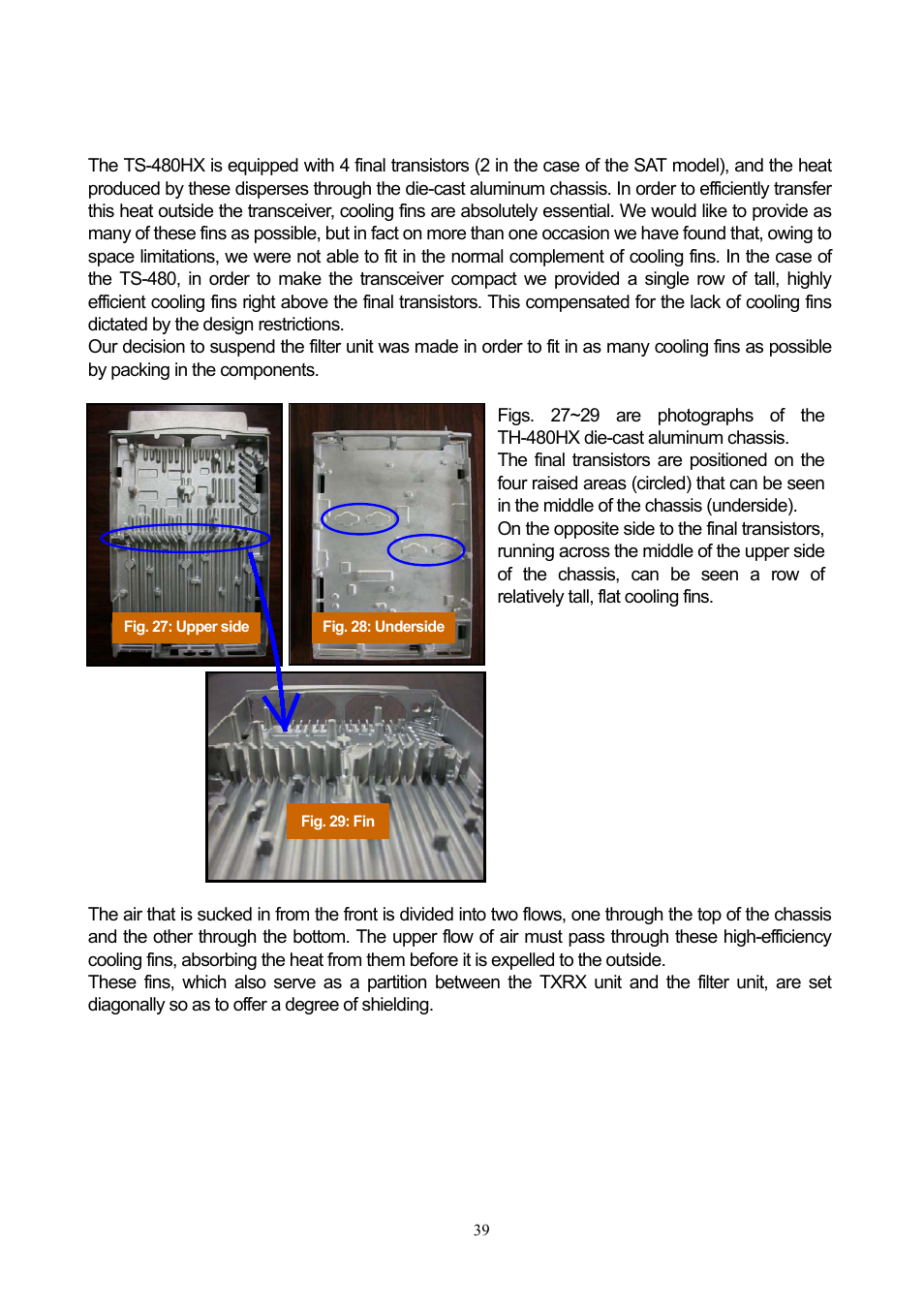 The TS-480HX is equipped with 4 final transistors (2 in the case of the SAT model), and the heat produced by these disperses through the die-cast aluminum chassis. In order to efficiently transfer this heat outside the transceiver, cooling fins are absolutely essential. We would like to provide as many of these fins as possible, but in fact on more than one occasion we have found that, owing to space limitations, we were not able to fit in the normal complement of cooling fins. In the case of the TS-480, in order to make the transceiver compact we provided a single row of tall, highly efficient cooling fins right above the final transistors. This compensated for the lack of cooling fins dictated by the design restrictions.
Our decision to suspend the filter unit was made in order to fit in as many cooling fins as possible by packing in the components.

Fig. 27: Upper side

Fig. 28: Underside

Fig. 29: Fin

Figs. 27~29 are photographs of the TH-480HX die-cast aluminum chassis.
The final transistors are positioned on the four raised areas (circled) that can be seen in the middle of the chassis (underside).
On the opposite side to the final transistors, running across the middle of the upper side of the chassis, can be seen a row of relatively tall, flat cooling fins.

The air that is sucked in from the front is divided into two flows, one through the top of the chassis and the other through the bottom. The upper flow of air must pass through these high-efficiency cooling fins, absorbing the heat from them before it is expelled to the outside.
These fins, which also serve as a partition between the TXRX unit and the filter unit, are set diagonally so as to offer a degree of shielding.

39