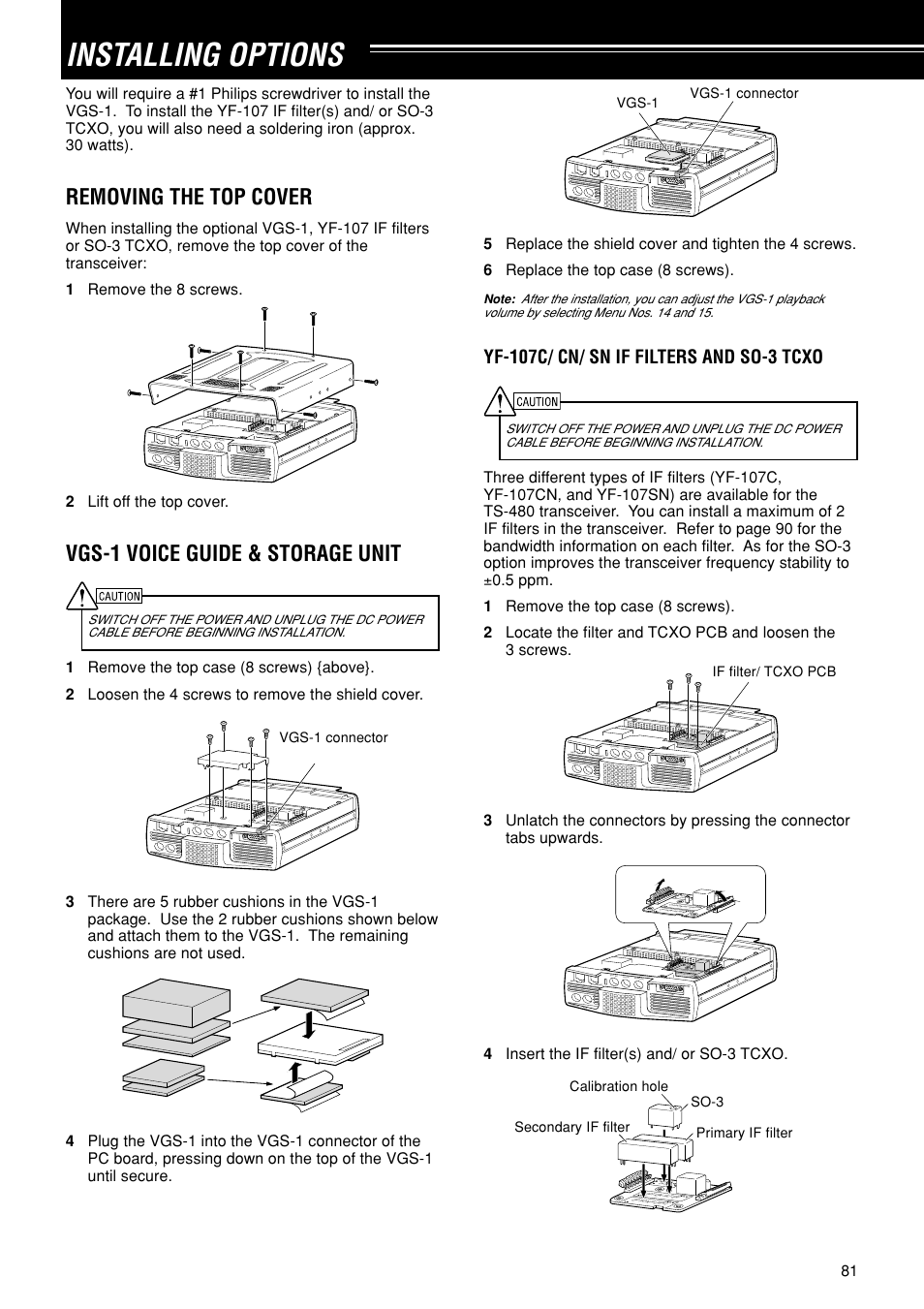 INSTALLING OPTIONS

You will require a #1 Philips screwdriver to install the VGS-1. To install the YF-107 IF filter(s) and/ or SO-3 TCXO, you will also need a soldering iron (approx. 30 watts).

REMOVING THE TOP COVER

When installing the optional VGS-1, YF-107 IF filters or SO-3 TCXO, remove the top cover of the transceiver:

1 Remove the 8 screws.

2 Lift off the top cover.

VGS-1 VOICE GUIDE & STORAGE UNIT

CAUTION
SWITCH OFF THE POWER AND UNPLUG THE DC POWER CABLE BEFORE BEGINNING INSTALLATION.

1 Remove the top case (8 screws) {above}.

2 Loosen the 4 screws to remove the shield cover.

VGS-1 connector

3 There are 5 rubber cushions in the VGS-1 package. Use the 2 rubber cushions shown below and attach them to the VGS-1. The remaining cushions are not used.

4 Plug the VGS-1 into the VGS-1 connector of the PC board, pressing down on the top of the VGS-1 until secure.

VGS-1
VGS-1 connector

5 Replace the shield cover and tighten the 4 screws.

6 Replace the top case (8 screws).

Note: After the installation, you can adjust the VGS-1 playback volume by selecting Menu Nos. 14 and 15.

YF-107C/ CN/ SN IF FILTERS AND SO-3 TCXO

CAUTION
SWITCH OFF THE POWER AND UNPLUG THE DC POWER CABLE BEFORE BEGINNING INSTALLATION.

Three different types of IF filters (YF-107C, YF-107CN, and YF-107SN) are available for the TS-480 transceiver. You can install a maximum of 2 IF filters in the transceiver. Refer to page 90 for the bandwidth information on each filter. As for the SO-3 option improves the transceiver frequency stability to ±0.5 ppm.

1 Remove the top case (8 screws).

2 Locate the filter and TCXO PCB and loosen the 3 screws.

IF filter/ TCXO PCB

3 Unlatch the connectors by pressing the connector tabs upwards.

4 Insert the IF filter(s) and/ or SO-3 TCXO.

Calibration hole
SO-3
Secondary IF filter
Primary IF filter

81