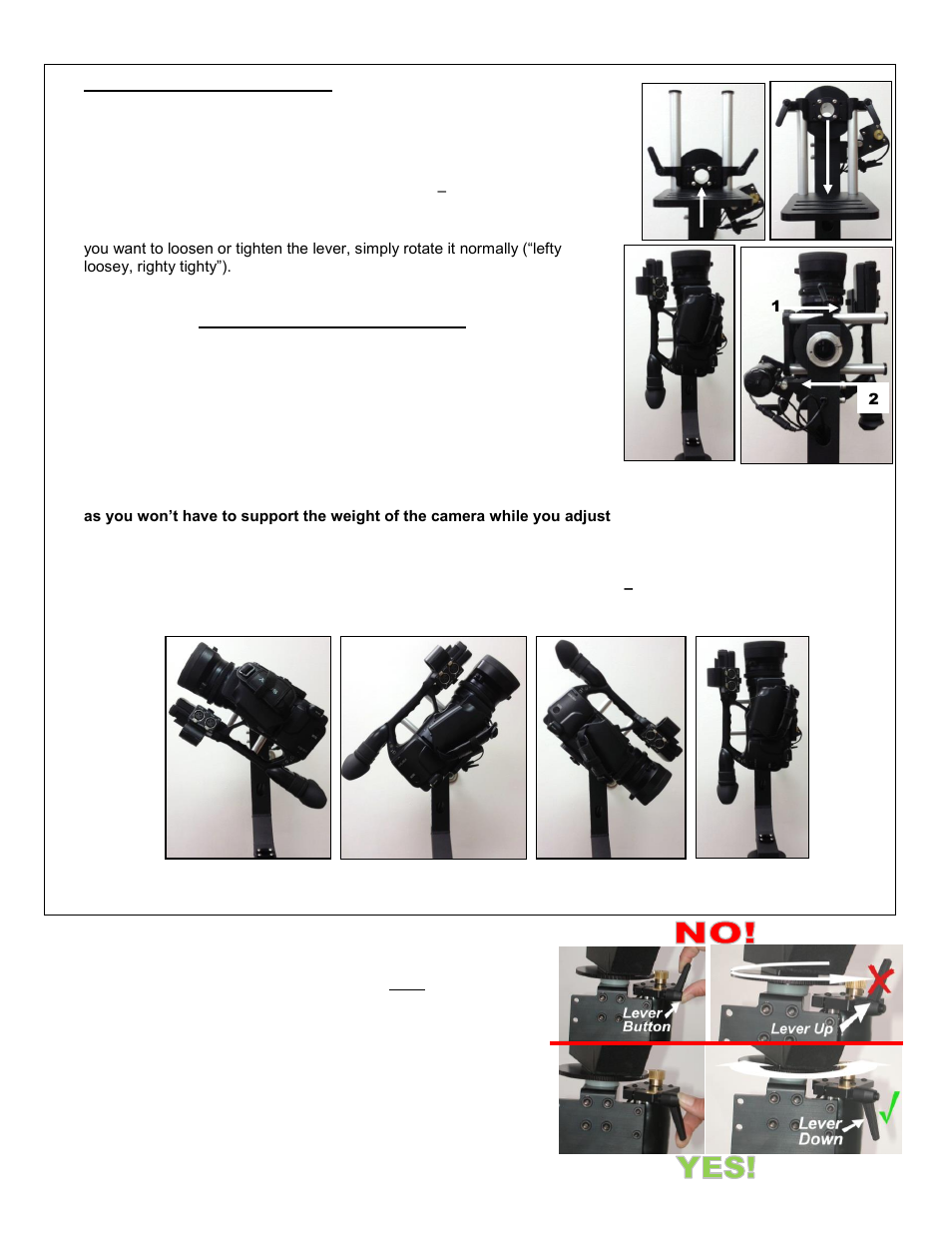 –

you want to loosen or tighten the lever, simply rotate it normally ("lefty loosey, righty tighty").

1

2

as you won't have to support the weight of the camera while you adjust

–

NO!

Lever Button

Lever Up

Lever Down

YES!