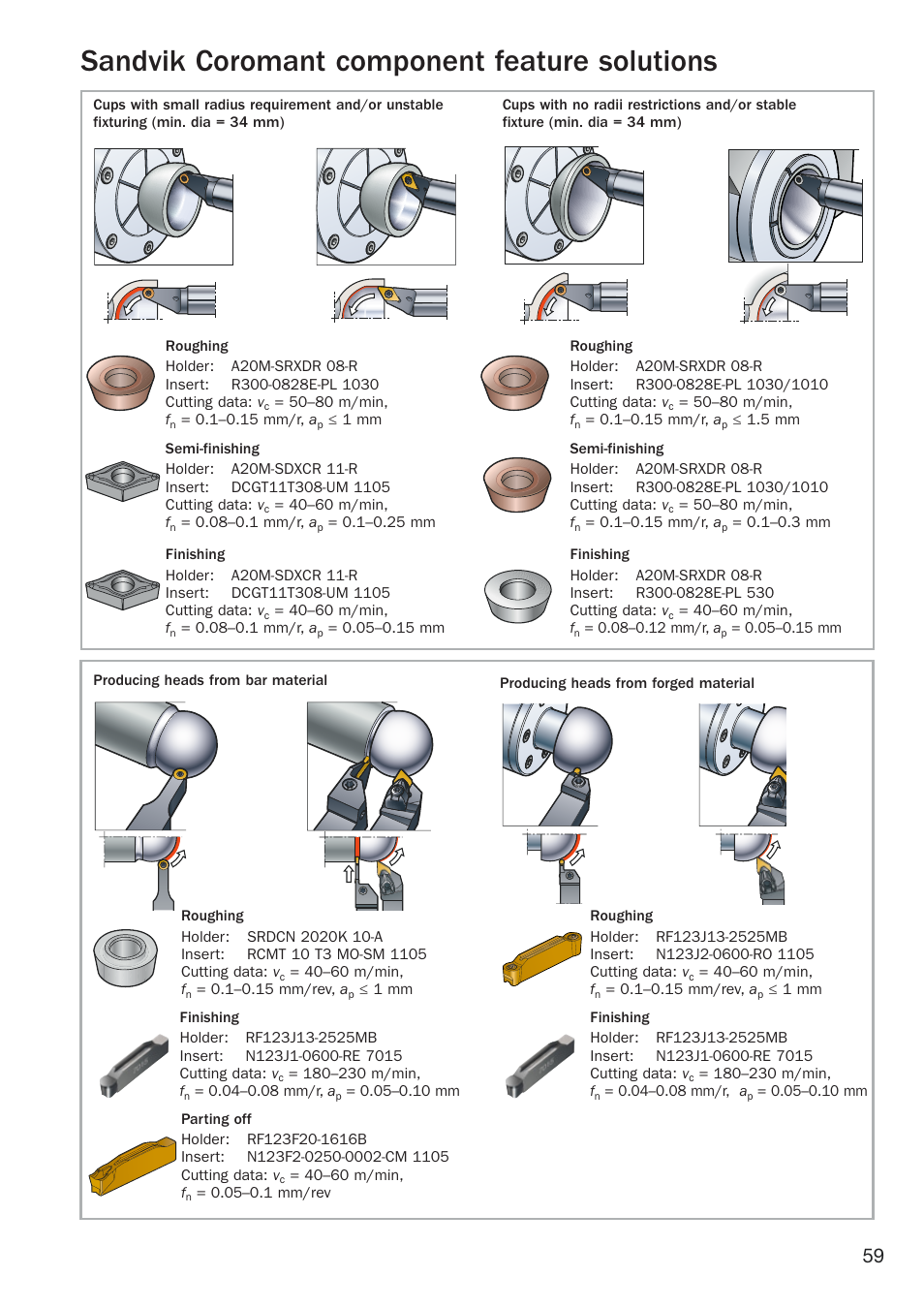 Sandvik Coromant component feature solutions

Cups with small radius requirement and/or unstable fixturing (min. dia = 34 mm)

Roughing
Holder: A20M-SRXDR 08-R
Insert: R300-0828E-PL 1030
Cutting data: $v_c$ = 50–80 m/min,
$f_n$ = 0.1–0.15 mm/r, $a_p$ ≤ 1 mm

Semi-finishing
Holder: A20M-SDXCR 11-R
Insert: DCGT11T308-UM 1105
Cutting data: $v_c$ = 40–60 m/min,
$f_n$ = 0.08–0.1 mm/r, $a_p$ = 0.1–0.25 mm

Finishing
Holder: A20M-SDXCR 11-R
Insert: DCGT11T308-UM 1105
Cutting data: $v_c$ = 40–60 m/min,
$f_n$ = 0.08–0.1 mm/r, $a_p$ = 0.05–0.15 mm

Cups with no radii restrictions and/or stable fixture (min. dia = 34 mm)

Roughing
Holder: A20M-SRXDR 08-R
Insert: R300-0828E-PL 1030/1010
Cutting data: $v_c$ = 50–80 m/min,
$f_n$ = 0.1–0.15 mm/r, $a_p$ ≤ 1.5 mm

Semi-finishing
Holder: A20M-SRXDR 08-R
Insert: R300-0828E-PL 1030/1010
Cutting data: $v_c$ = 50–80 m/min,
$f_n$ = 0.1–0.15 mm/r, $a_p$ = 0.1–0.3 mm

Finishing
Holder: A20M-SRXDR 08-R
Insert: R300-0828E-PL 530
Cutting data: $v_c$ = 40–60 m/min,
$f_n$ = 0.08–0.12 mm/r, $a_p$ = 0.05–0.15 mm

Producing heads from bar material

Roughing
Holder: SRDCN 2020K 10-A
Insert: RCMT 10 T3 MO-SM 1105
Cutting data: $v_c$ = 40–60 m/min,
$f_n$ = 0.1–0.15 mm/rev, $a_p$ ≤ 1 mm

Finishing
Holder: RF123J13-2525MB
Insert: N123J1-0600-RE 7015
Cutting data: $v_c$ = 180–230 m/min,
$f_n$ = 0.04–0.08 mm/r, $a_p$ = 0.05–0.10 mm

Parting off
Holder: RF123F20-1616B
Insert: N123F2-0250-0002-CM 1105
Cutting data: $v_c$ = 40–60 m/min,
$f_n$ = 0.05–0.1 mm/rev

Producing heads from forged material

Roughing
Holder: RF123J13-2525MB
Insert: N123J2-0600-RO 1105
Cutting data: $v_c$ = 40–60 m/min,
$f_n$ = 0.1–0.15 mm/rev, $a_p$ ≤ 1 mm

Finishing
Holder: RF123J13-2525MB
Insert: N123J1-0600-RE 7015
Cutting data: $v_c$ = 180–230 m/min,
$f_n$ = 0.04–0.08 mm/r, $a_p$ = 0.05–0.10 mm

59