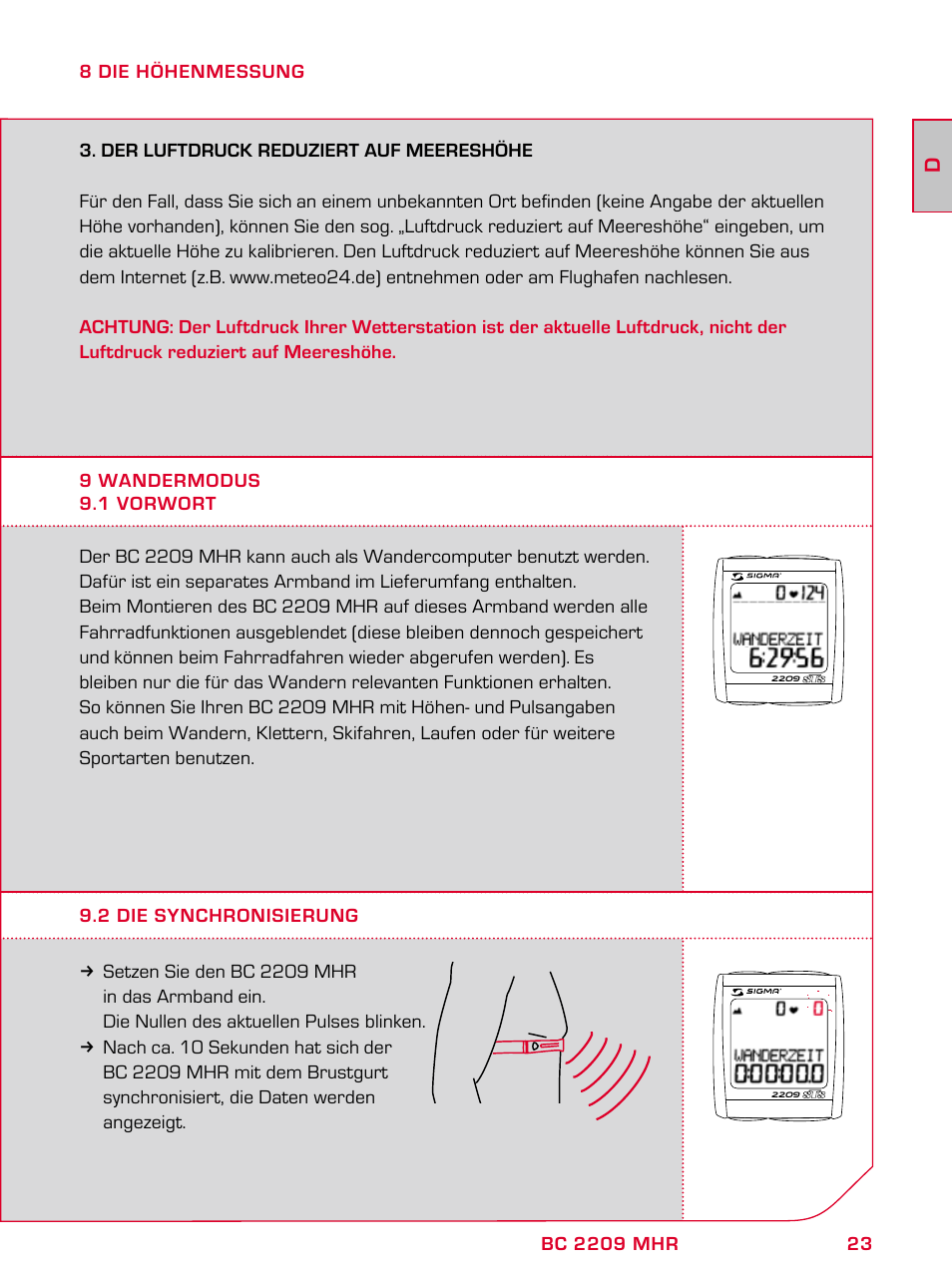 8 DIE HÖHENMESSUNG

D

3. DER LUFTDRUCK REDUZIERT AUF MEERESHÖHE

Für den Fall, dass Sie sich an einem unbekannten Ort befinden (keine Angabe der aktuellen Höhe vorhanden), können Sie den sog. „Luftdruck reduziert auf Meereshöhe“ eingeben, um die aktuelle Höhe zu kalibrieren. Den Luftdruck reduziert auf Meereshöhe können Sie aus dem Internet (z.B. www.meteo24.de) entnehmen oder am Flughafen nachlesen.

ACHTUNG: Der Luftdruck Ihrer Wetterstation ist der aktuelle Luftdruck, nicht der Luftdruck reduziert auf Meereshöhe.

9 WANDERMODUS
9.1 VORWORT

Der BC 2209 MHR kann auch als Wandercomputer benutzt werden. Dafür ist ein separates Armband im Lieferumfang enthalten.
Beim Montieren des BC 2209 MHR auf dieses Armband werden alle Fahrradfunktionen ausgeblendet (diese bleiben dennoch gespeichert und können beim Fahrradfahren wieder abgerufen werden). Es bleiben nur die für das Wandern relevanten Funktionen erhalten.
So können Sie Ihren BC 2209 MHR mit Höhen- und Pulsangaben auch beim Wandern, Klettern, Skifahren, Laufen oder für weitere Sportarten benutzen.

SIGMA
0 124
WANDERZEIT
6:29:56
2209

9.2 DIE SYNCHRONISIERUNG

→ Setzen Sie den BC 2209 MHR in das Armband ein.
Die Nullen des aktuellen Pulses blinken.
→ Nach ca. 10 Sekunden hat sich der BC 2209 MHR mit dem Brustgurt synchronisiert, die Daten werden angezeigt.

SIGMA
0 0
WANDERZEIT
0:00:00
2209

BC 2209 MHR 23