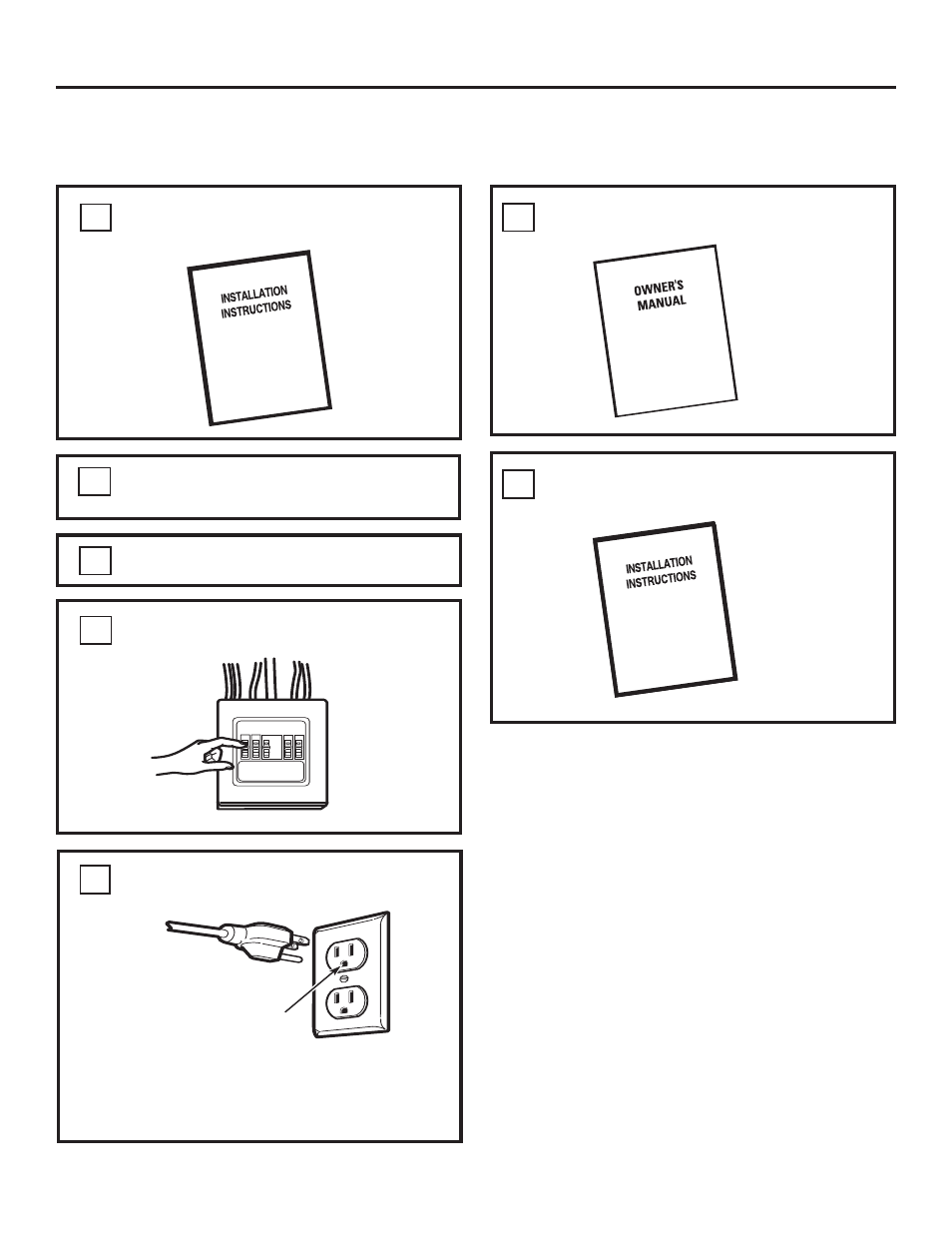 INSTALLATION INSTRUCTIONS

OWNER'S MANUAL

INSTALLATION INSTRUCTIONS