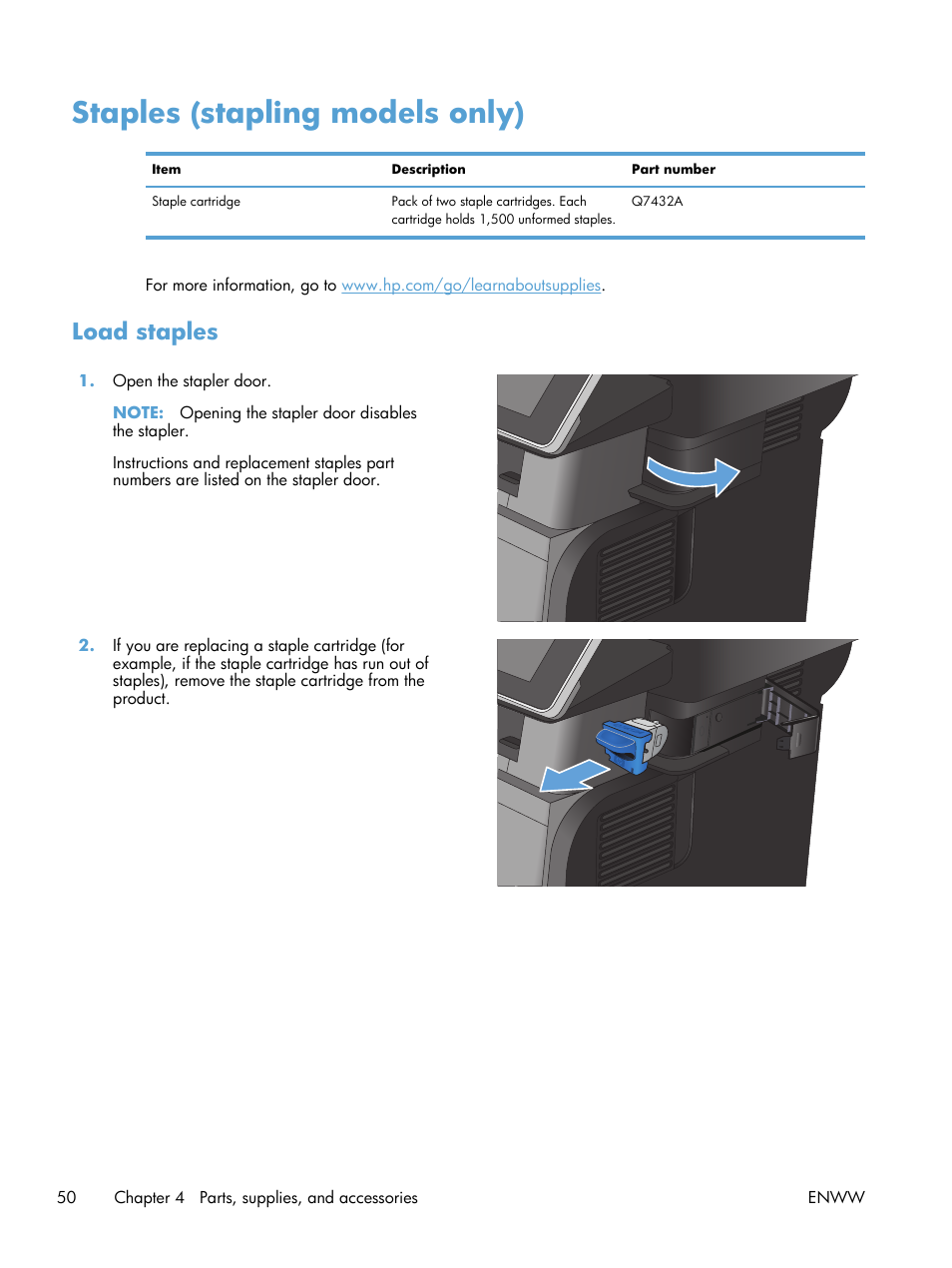 Staples (stapling models only)

| Item | Description | Part number |
|---|---|---|
| Staple cartridge | Pack of two staple cartridges. Each cartridge holds 1,500 unformed staples. | Q7432A |

For more information, go to www.hp.com/go/learnaboutsupplies.

Load staples

1. Open the stapler door.

NOTE: Opening the stapler door disables the stapler.

Instructions and replacement staples part numbers are listed on the stapler door.

2. If you are replacing a staple cartridge (for example, if the staple cartridge has run out of staples), remove the staple cartridge from the product.

50 Chapter 4 Parts, supplies, and accessories ENWW