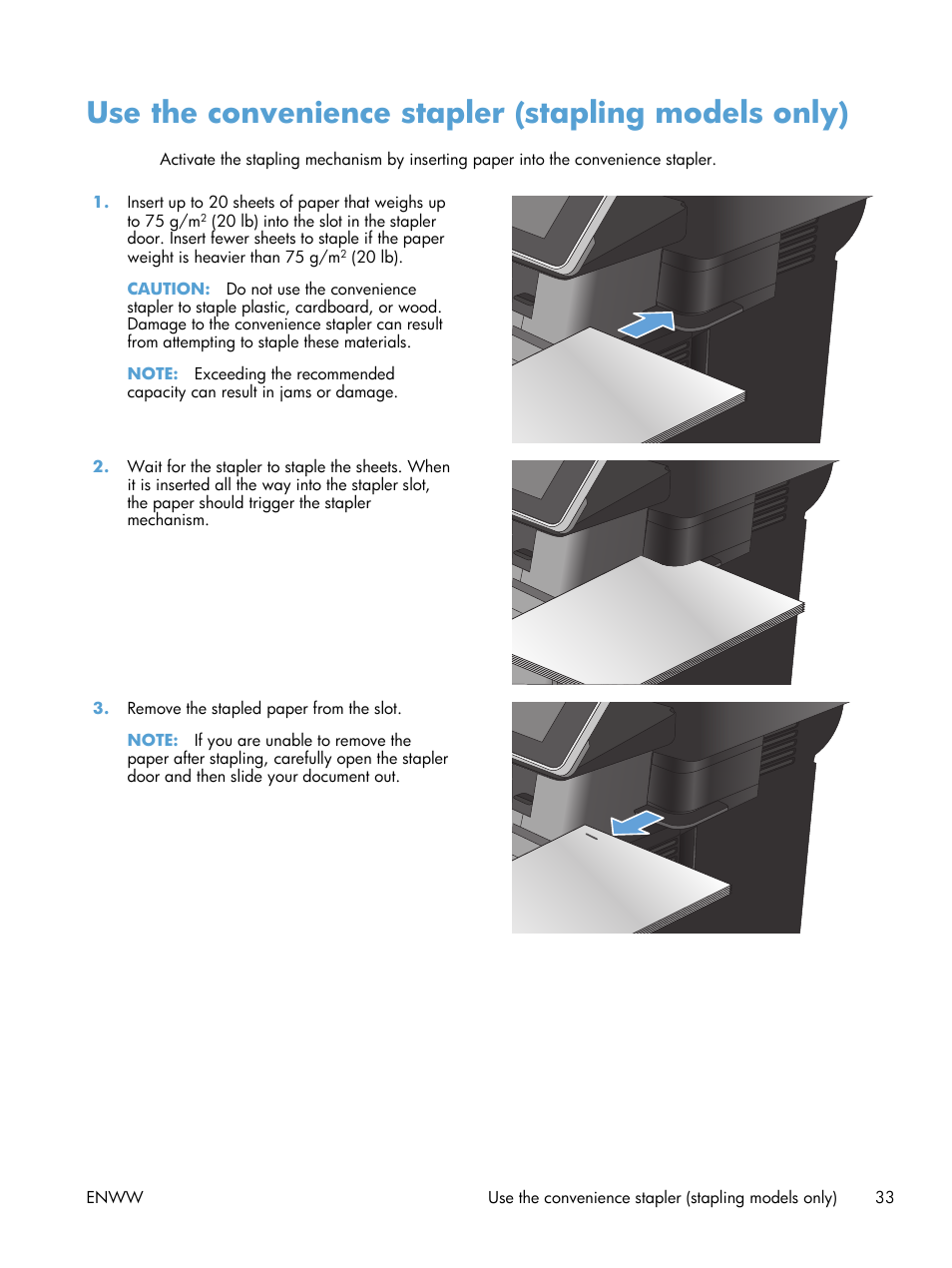 Use the convenience stapler (stapling models only)

Activate the stapling mechanism by inserting paper into the convenience stapler.

1. Insert up to 20 sheets of paper that weighs up to 75 g/m$^2$ (20 lb) into the slot in the stapler door. Insert fewer sheets to staple if the paper weight is heavier than 75 g/m$^2$ (20 lb).

CAUTION: Do not use the convenience stapler to staple plastic, cardboard, or wood. Damage to the convenience stapler can result from attempting to staple these materials.

NOTE: Exceeding the recommended capacity can result in jams or damage.

2. Wait for the stapler to staple the sheets. When it is inserted all the way into the stapler slot, the paper should trigger the stapler mechanism.

3. Remove the stapled paper from the slot.

NOTE: If you are unable to remove the paper after stapling, carefully open the stapler door and then slide your document out.

ENWW

Use the convenience stapler (stapling models only) 33