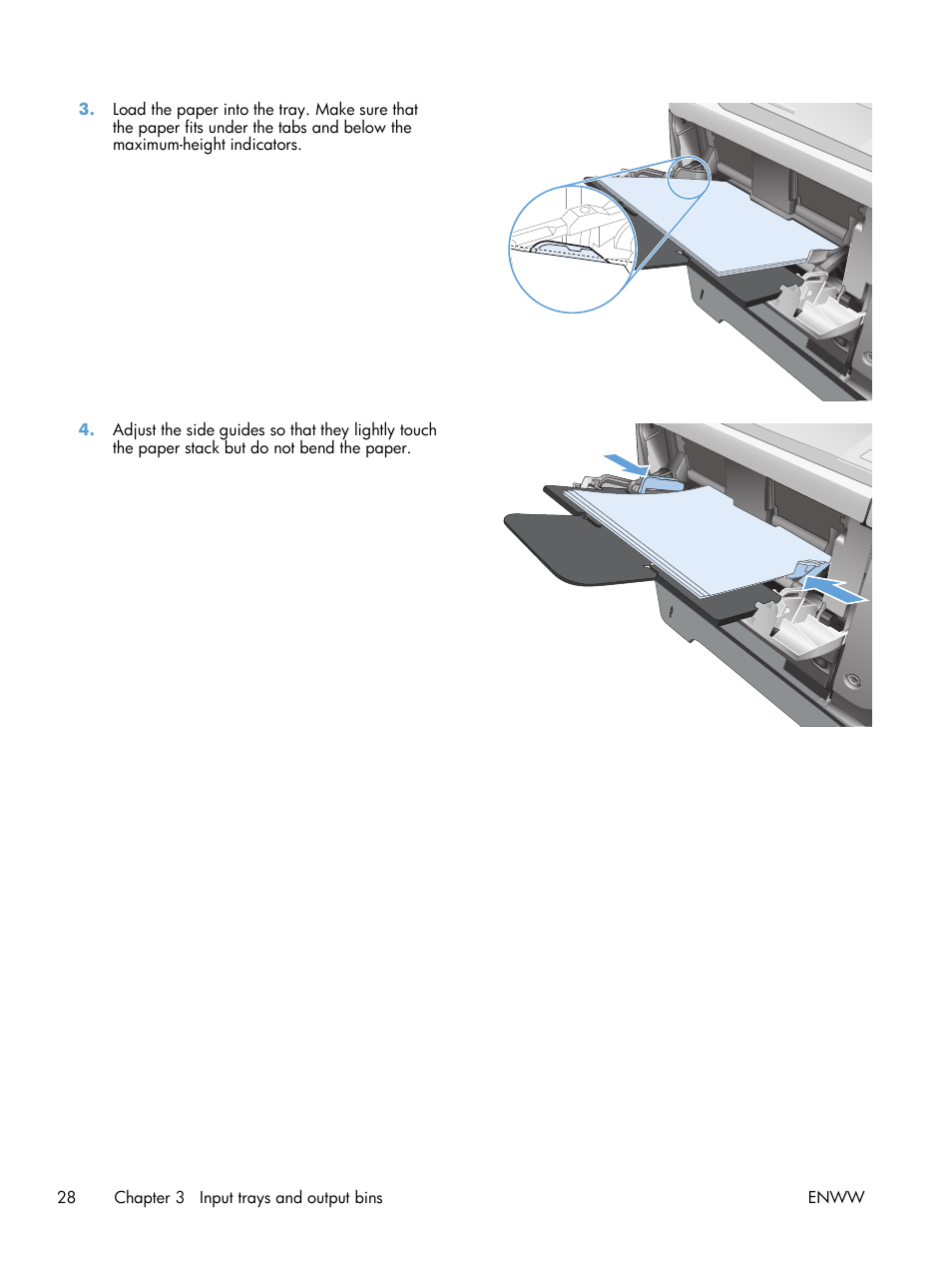 3. Load the paper into the tray. Make sure that the paper fits under the tabs and below the maximum-height indicators.

4. Adjust the side guides so that they lightly touch the paper stack but do not bend the paper.

28 Chapter 3 Input trays and output bins ENWW