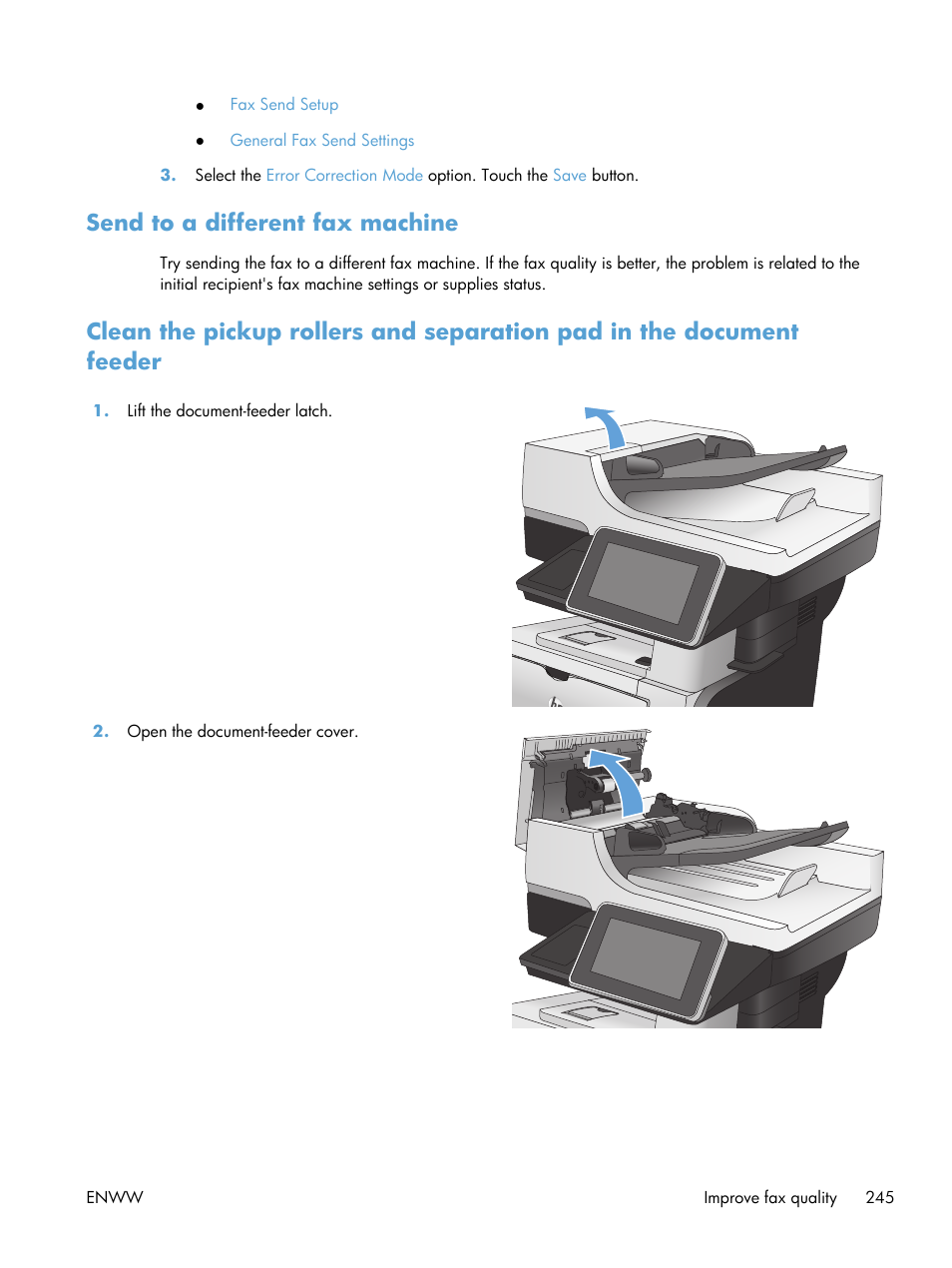 ● Fax Send Setup

● General Fax Send Settings

3. Select the Error Correction Mode option. Touch the Save button.

Send to a different fax machine

Try sending the fax to a different fax machine. If the fax quality is better, the problem is related to the initial recipient's fax machine settings or supplies status.

Clean the pickup rollers and separation pad in the document feeder

1. Lift the document-feeder latch.

2. Open the document-feeder cover.

ENWW

Improve fax quality 245