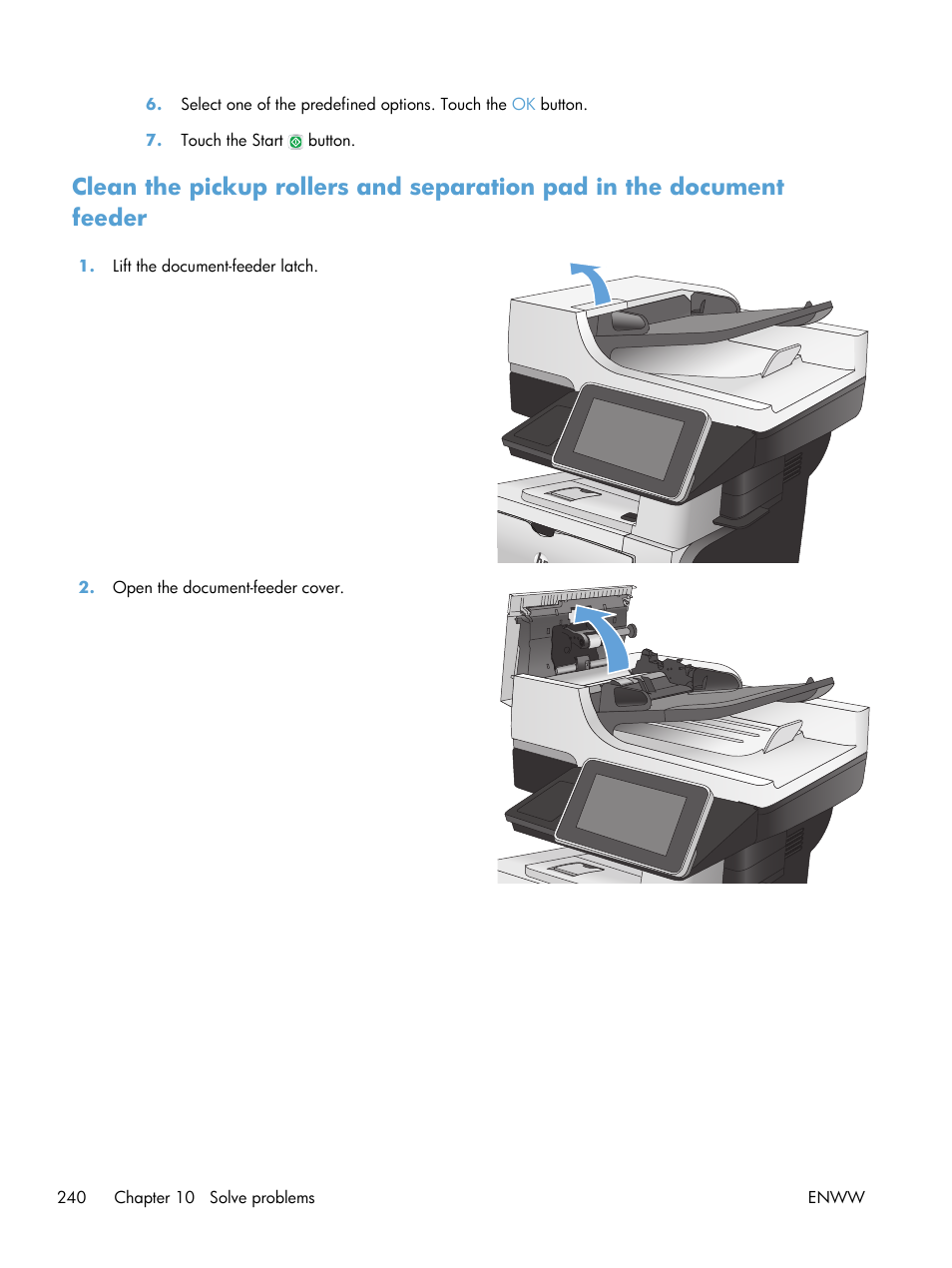 6. Select one of the predefined options. Touch the OK button.

7. Touch the Start button.

Clean the pickup rollers and separation pad in the document feeder

1. Lift the document-feeder latch.

2. Open the document-feeder cover.

240 Chapter 10 Solve problems ENWW