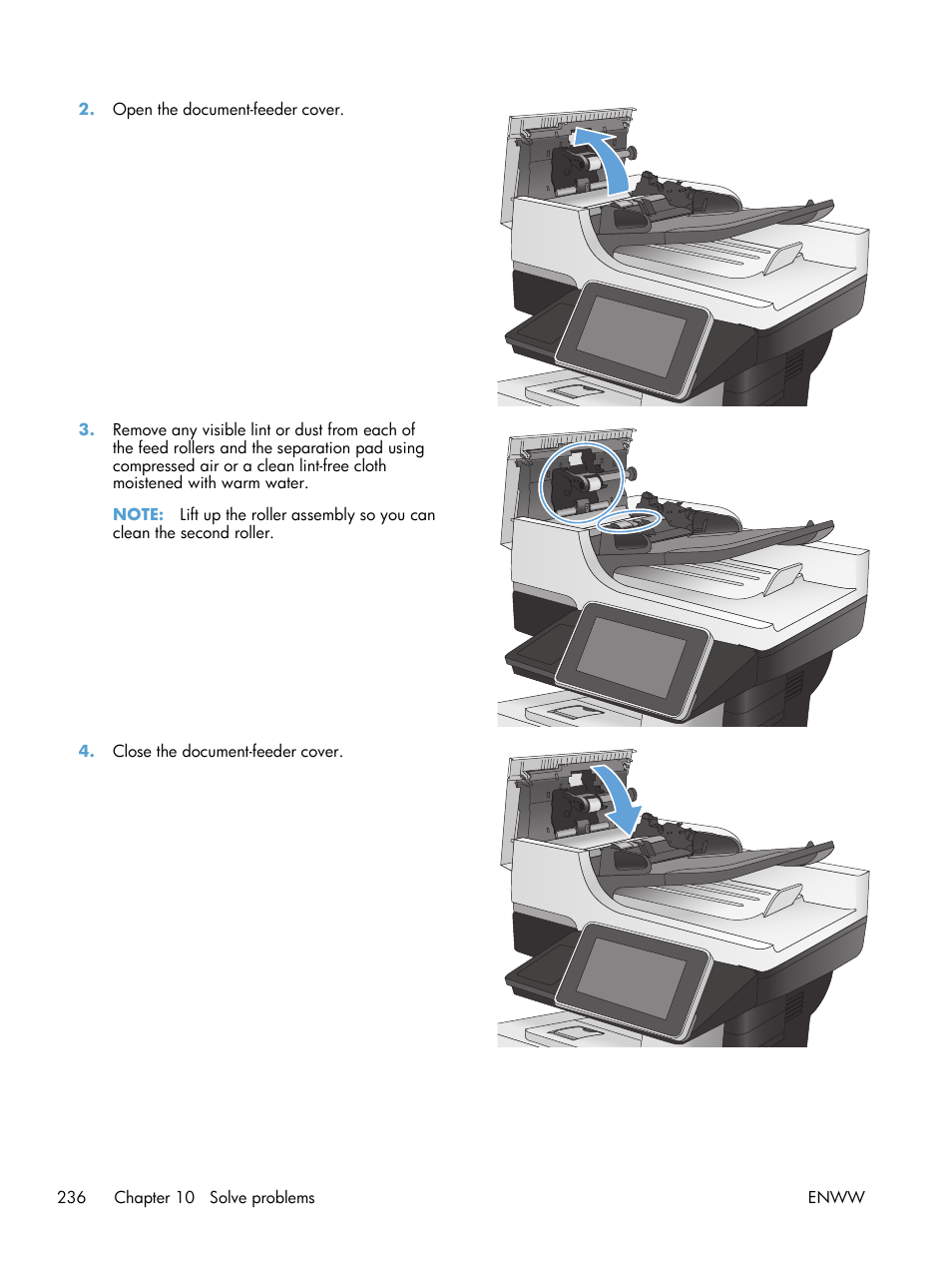 2. Open the document-feeder cover.

3. Remove any visible lint or dust from each of the feed rollers and the separation pad using compressed air or a clean lint-free cloth moistened with warm water.

NOTE: Lift up the roller assembly so you can clean the second roller.

4. Close the document-feeder cover.

236 Chapter 10 Solve problems ENWW