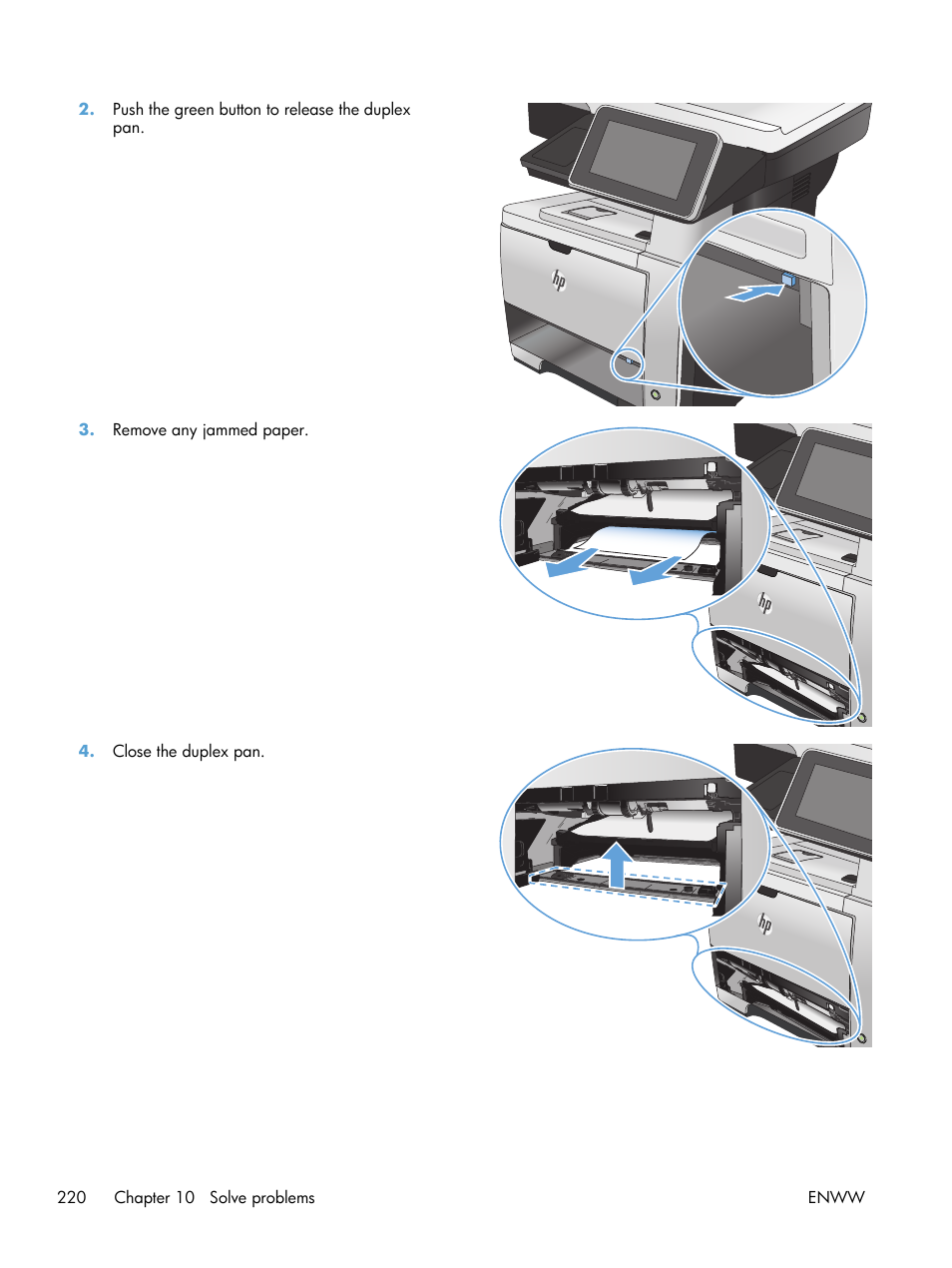 2. Push the green button to release the duplex pan.

3. Remove any jammed paper.

4. Close the duplex pan.

220 Chapter 10 Solve problems ENWW