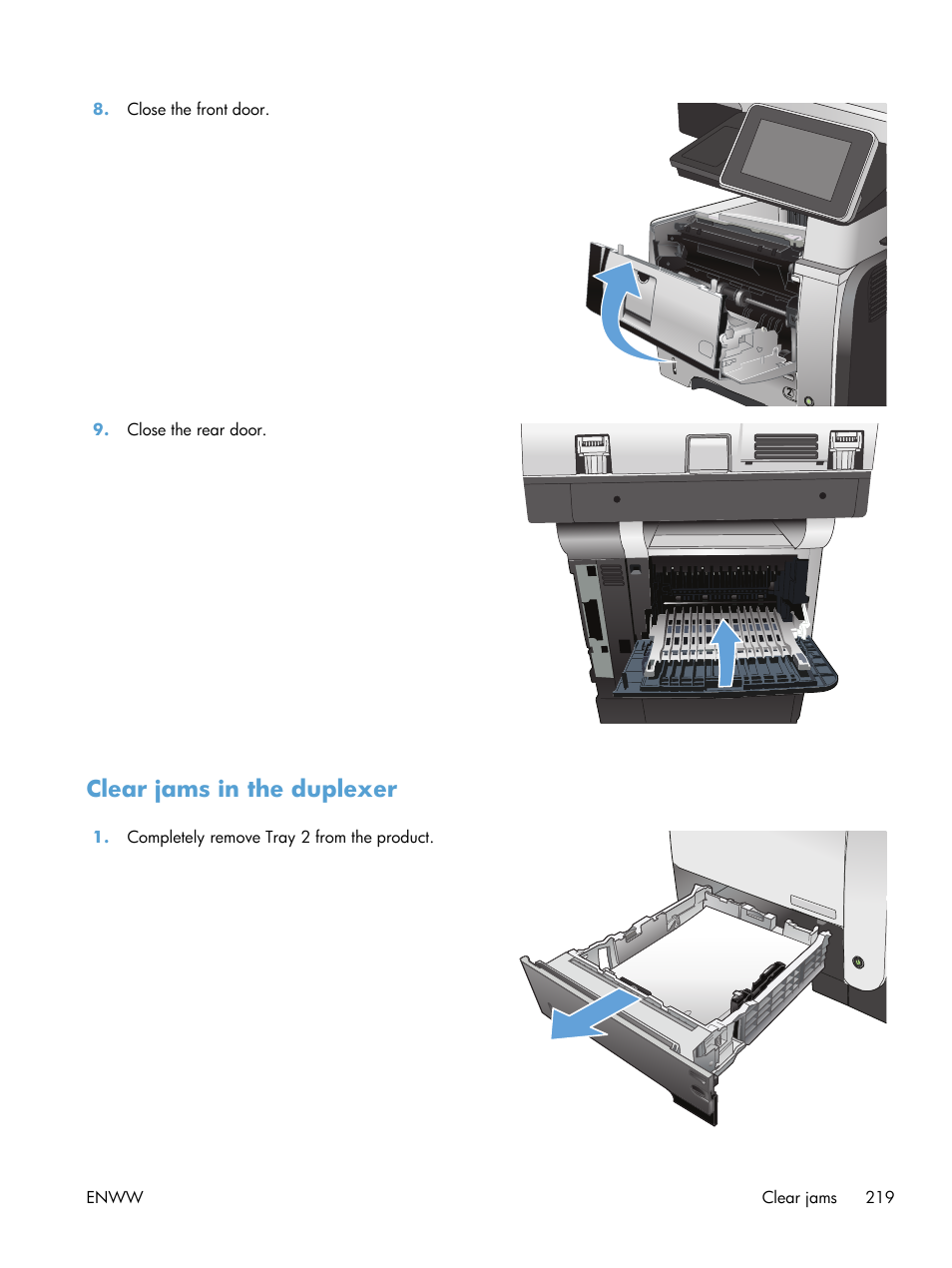 8. Close the front door.

9. Close the rear door.

Clear jams in the duplexer

1. Completely remove Tray 2 from the product.

ENWW

Clear jams 219