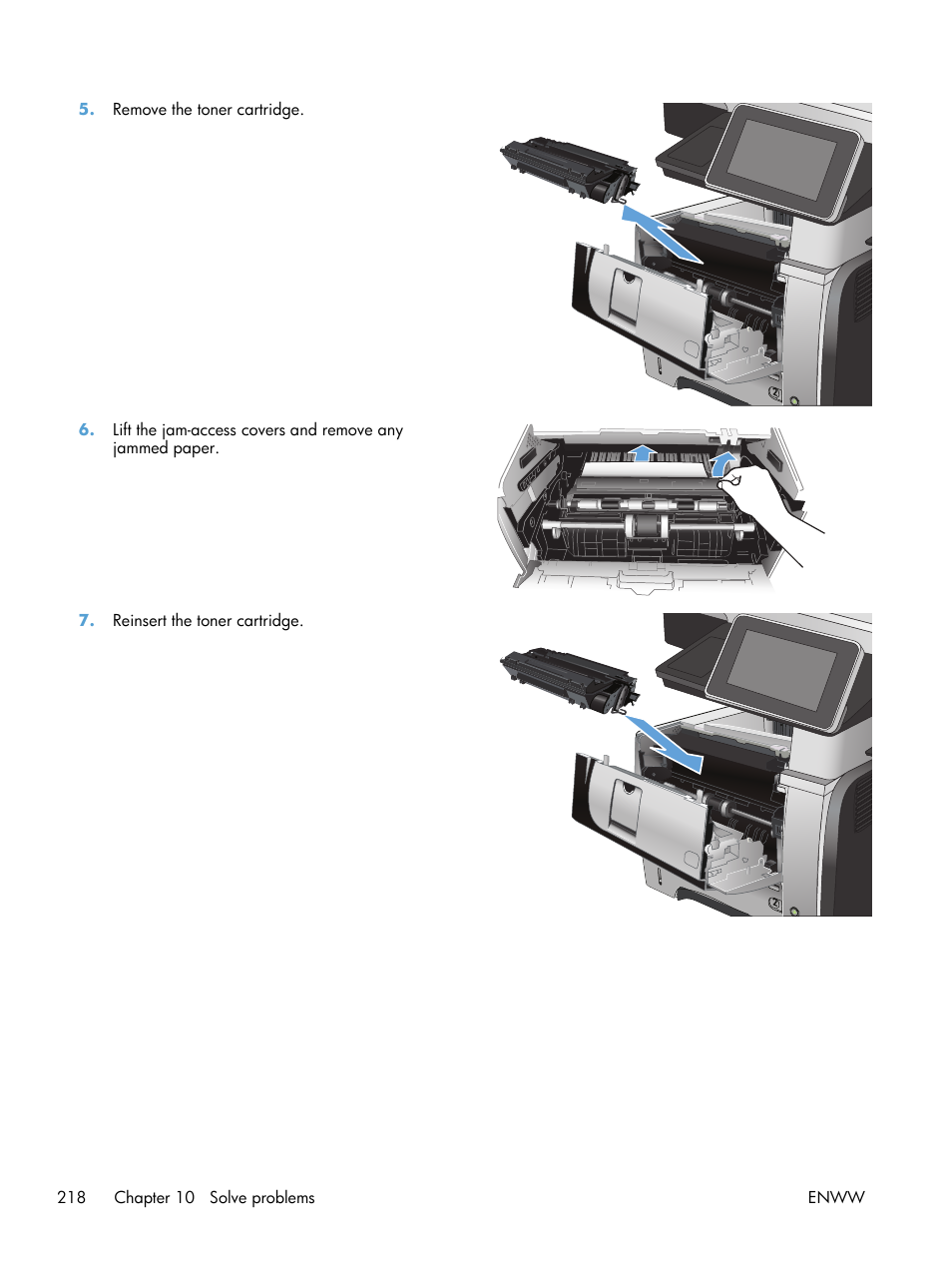 5. Remove the toner cartridge.

6. Lift the jam-access covers and remove any jammed paper.

7. Reinsert the toner cartridge.

218 Chapter 10 Solve problems ENWW