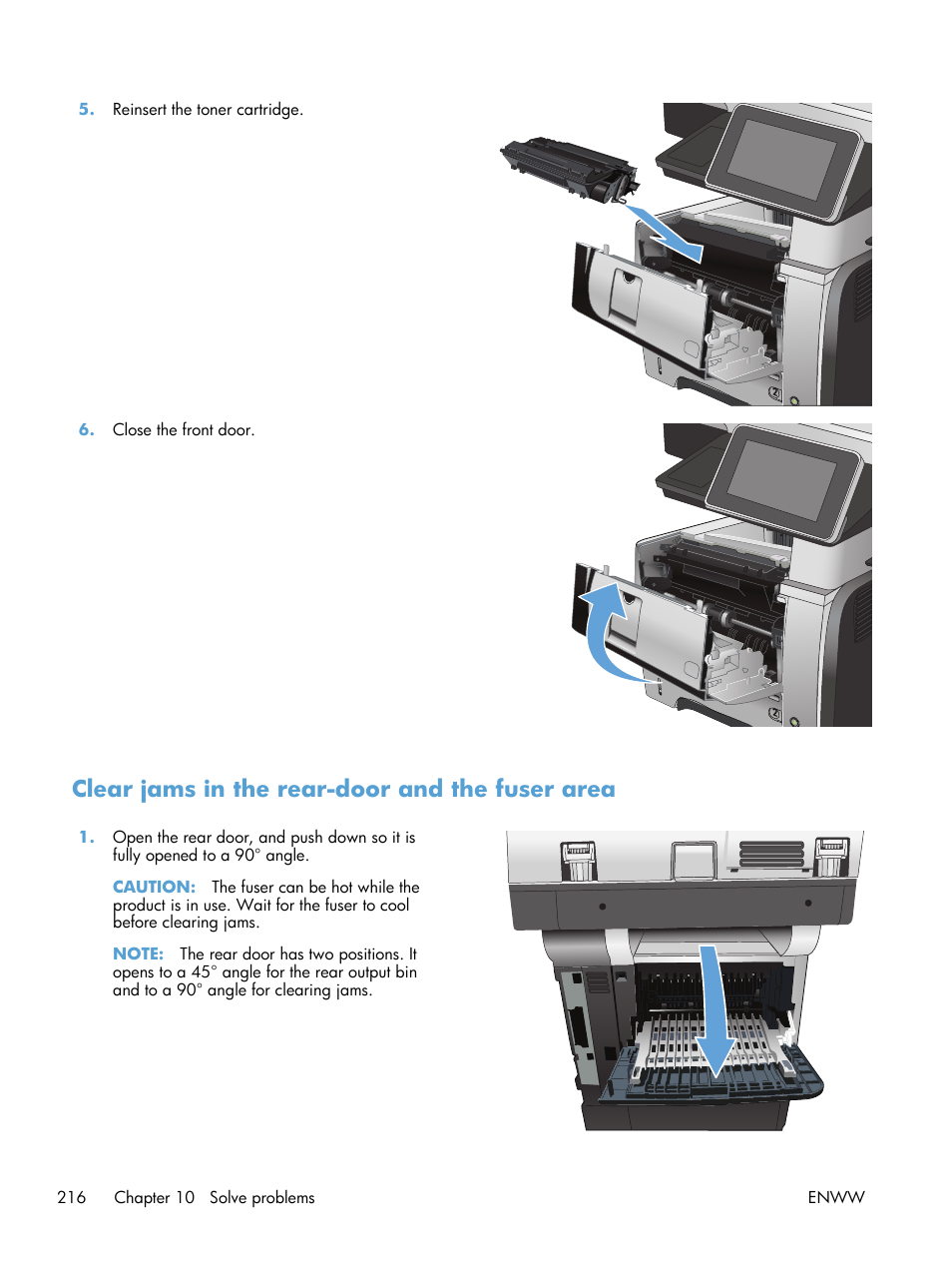 5. Reinsert the toner cartridge.

6. Close the front door.

Clear jams in the rear-door and the fuser area

1. Open the rear door, and push down so it is fully opened to a 90° angle.

CAUTION: The fuser can be hot while the product is in use. Wait for the fuser to cool before clearing jams.

NOTE: The rear door has two positions. It opens to a 45° angle for the rear output bin and to a 90° angle for clearing jams.

216 Chapter 10 Solve problems ENWW