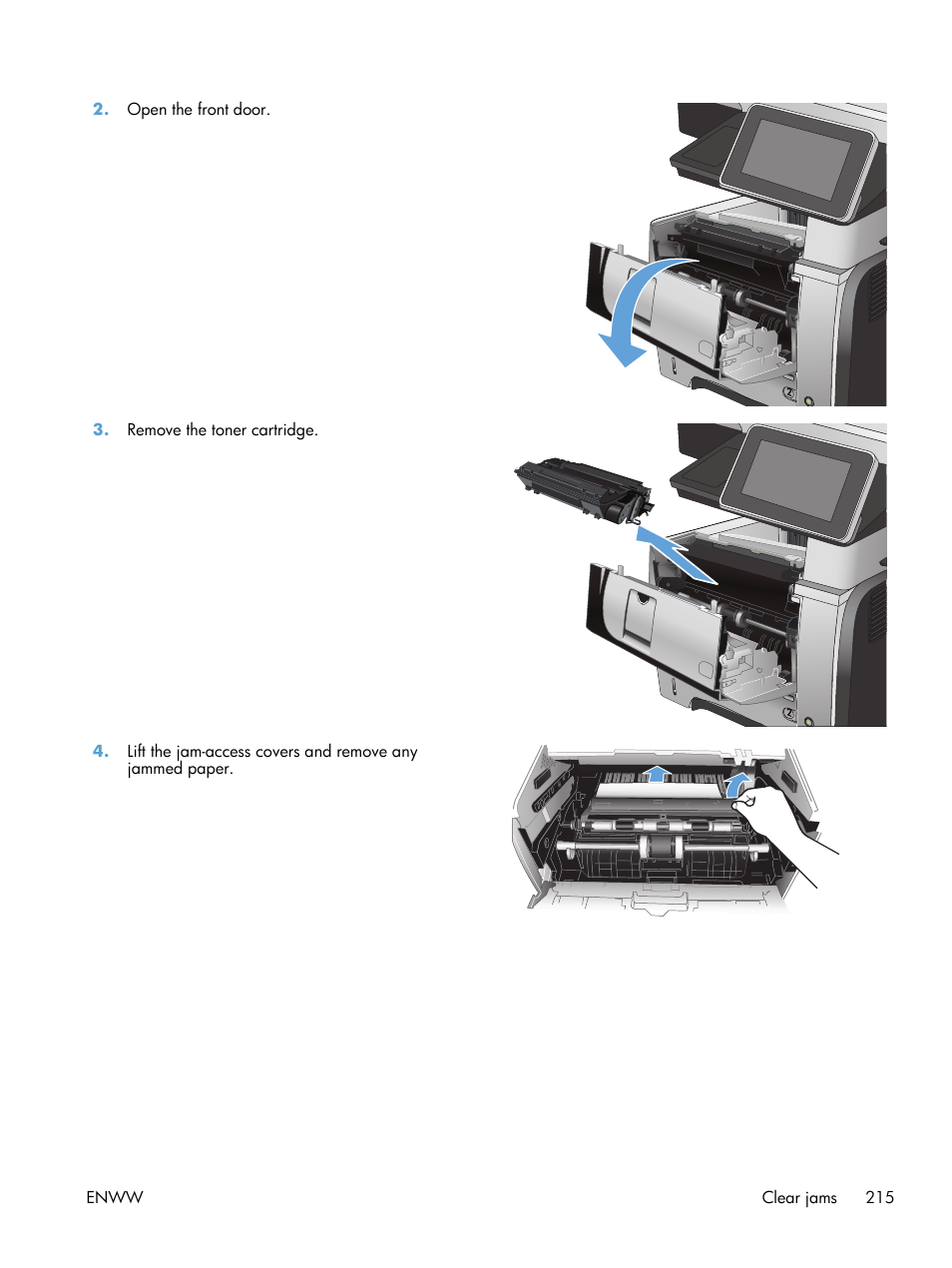 2. Open the front door.

3. Remove the toner cartridge.

4. Lift the jam-access covers and remove any jammed paper.

ENWW

Clear jams 215