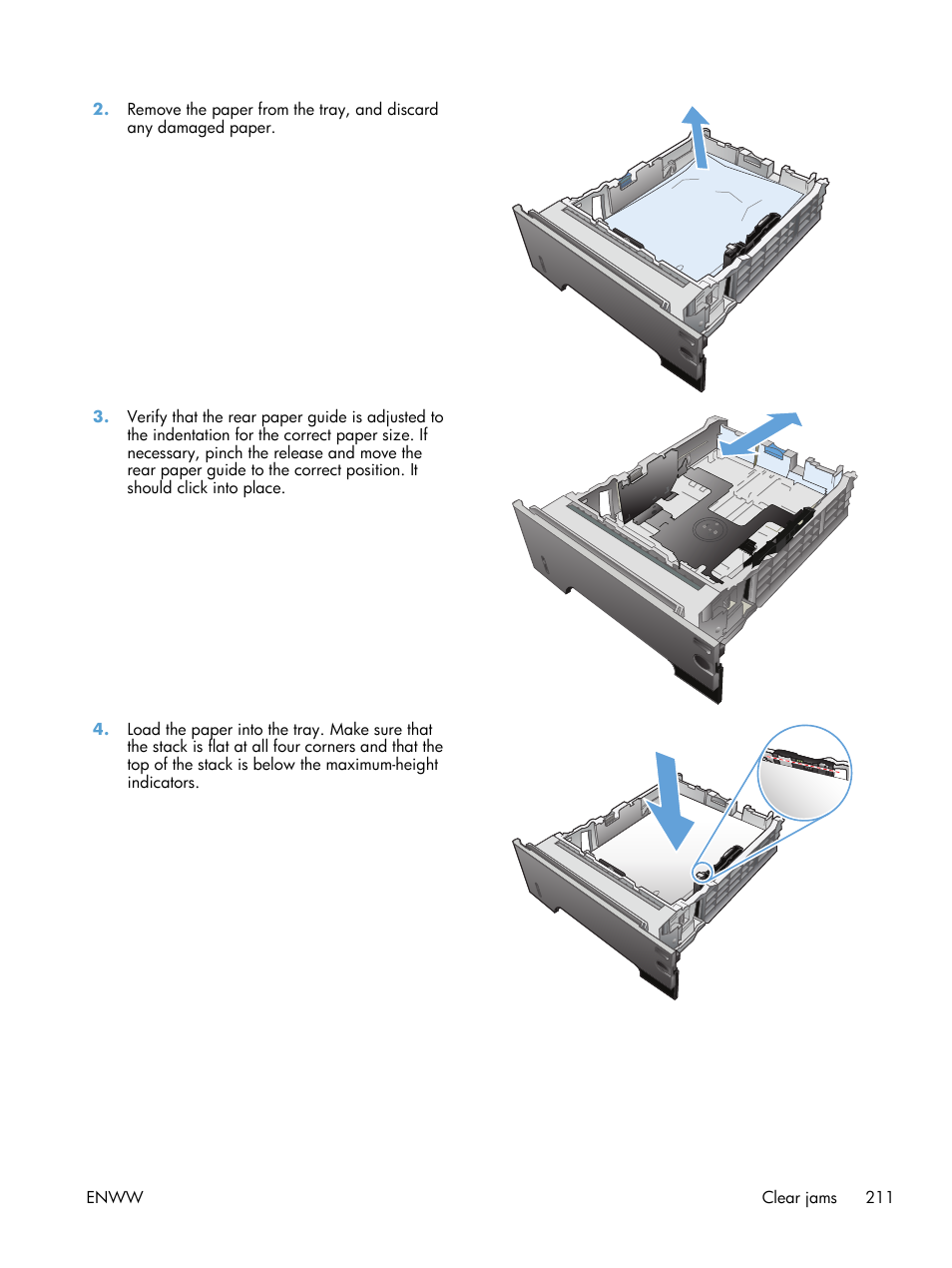 2. Remove the paper from the tray, and discard any damaged paper.

3. Verify that the rear paper guide is adjusted to the indentation for the correct paper size. If necessary, pinch the release and move the rear paper guide to the correct position. It should click into place.

4. Load the paper into the tray. Make sure that the stack is flat at all four corners and that the top of the stack is below the maximum-height indicators.

ENWW

Clear jams 211