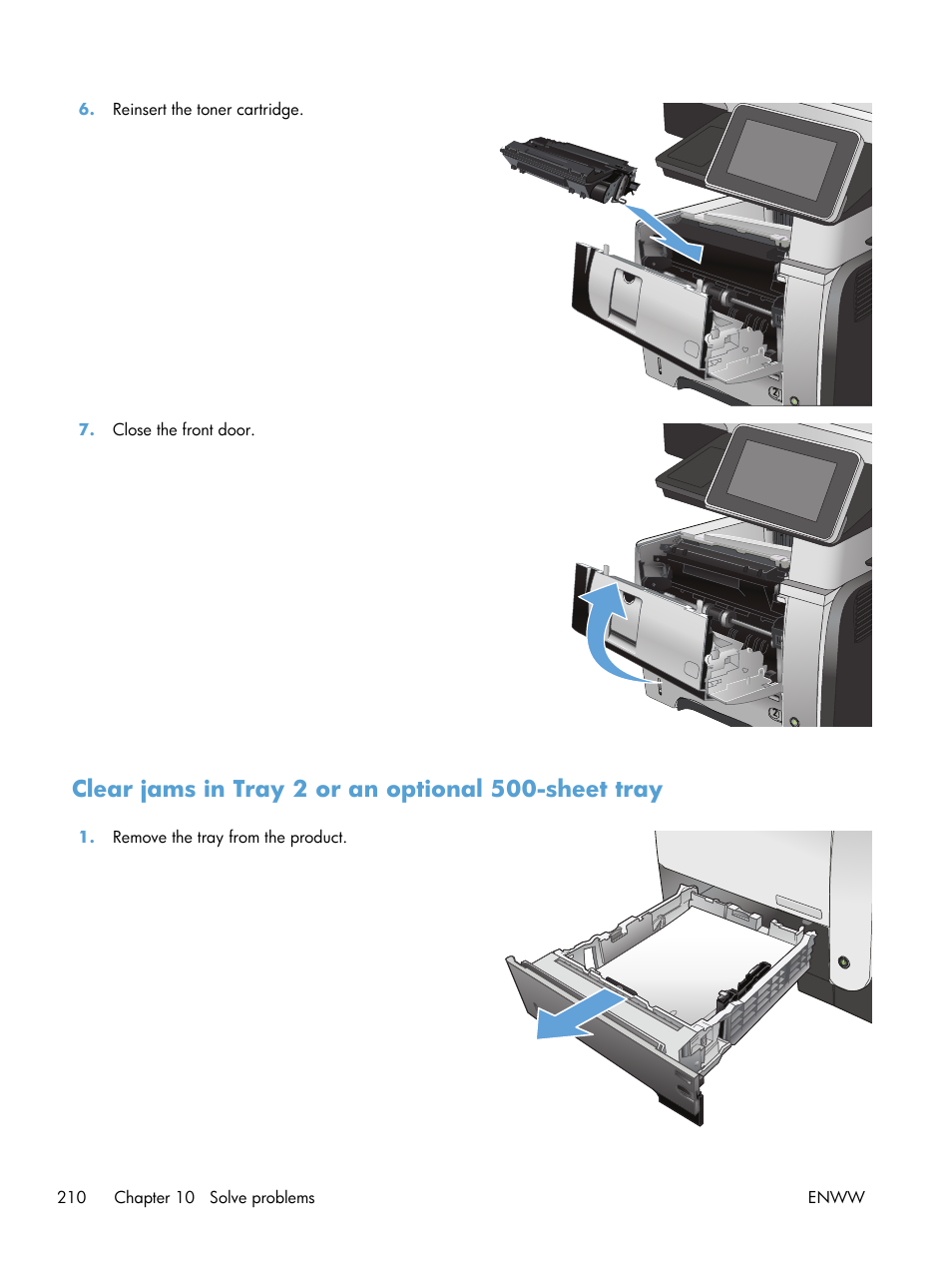 6. Reinsert the toner cartridge.

7. Close the front door.

Clear jams in Tray 2 or an optional 500-sheet tray

1. Remove the tray from the product.

210 Chapter 10 Solve problems ENWW