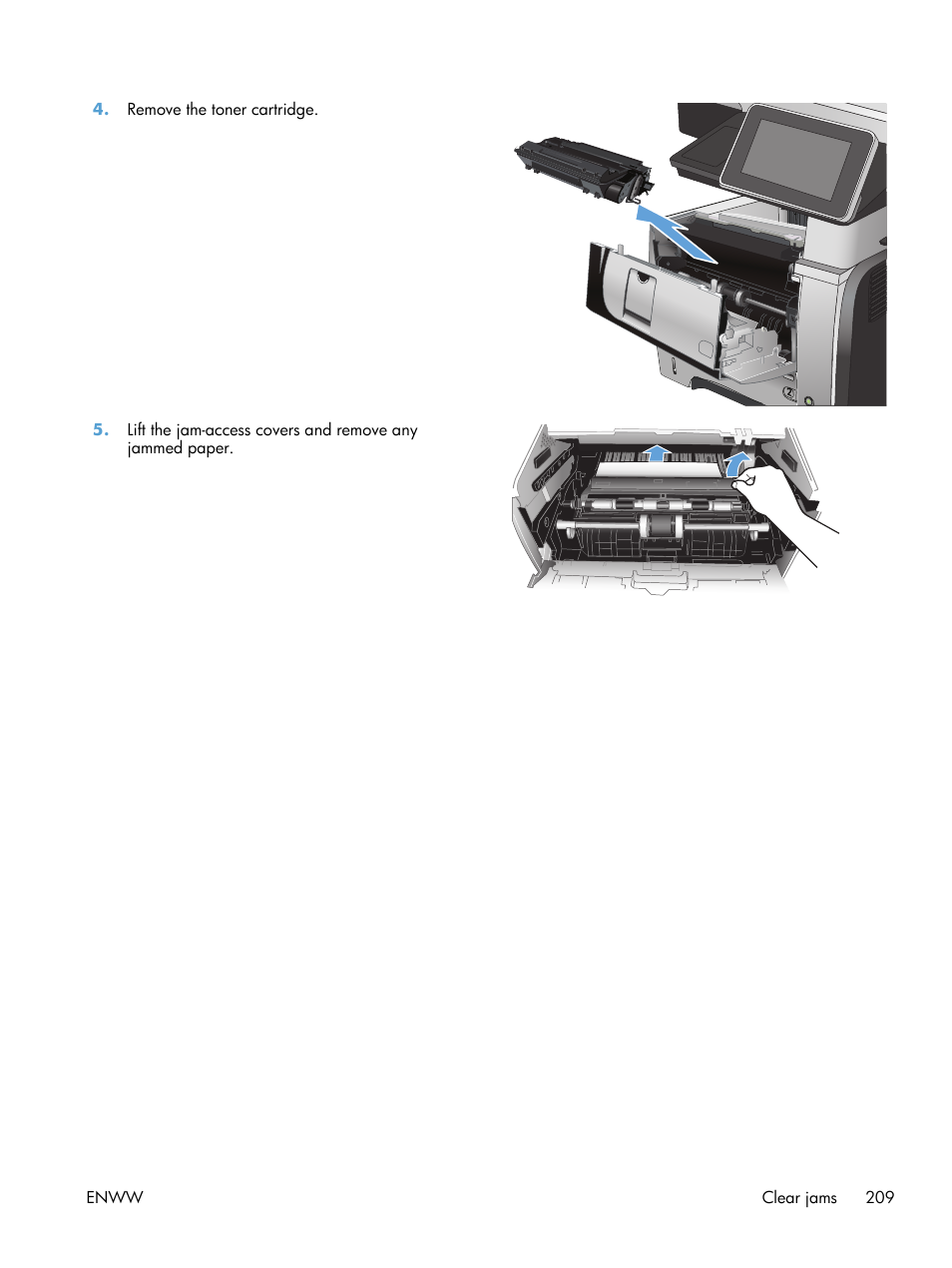 4. Remove the toner cartridge.

5. Lift the jam-access covers and remove any jammed paper.

ENWW

Clear jams 209