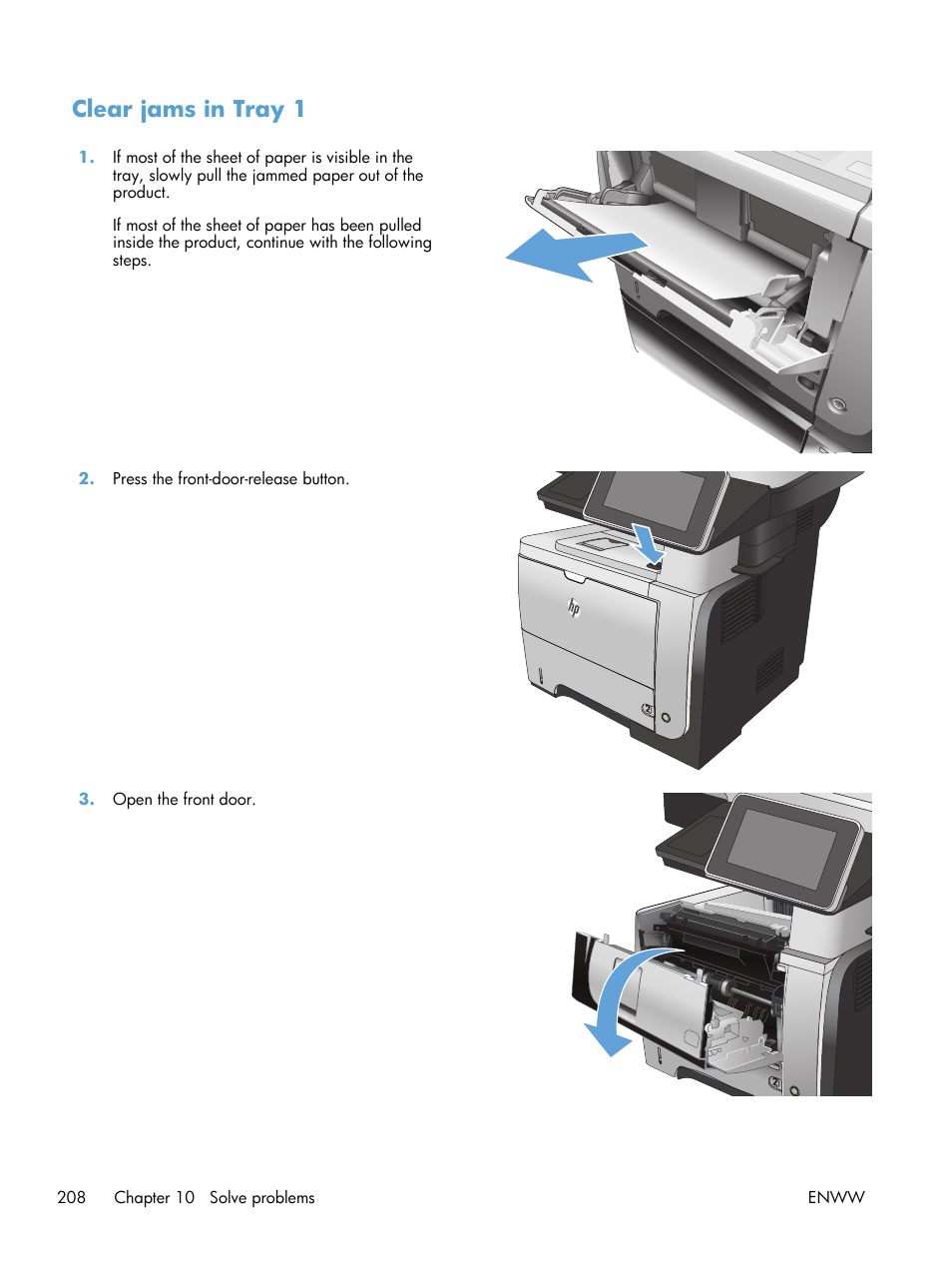 Clear jams in Tray 1

1. If most of the sheet of paper is visible in the tray, slowly pull the jammed paper out of the product.

If most of the sheet of paper has been pulled inside the product, continue with the following steps.

2. Press the front-door-release button.

3. Open the front door.

208 Chapter 10 Solve problems ENWW