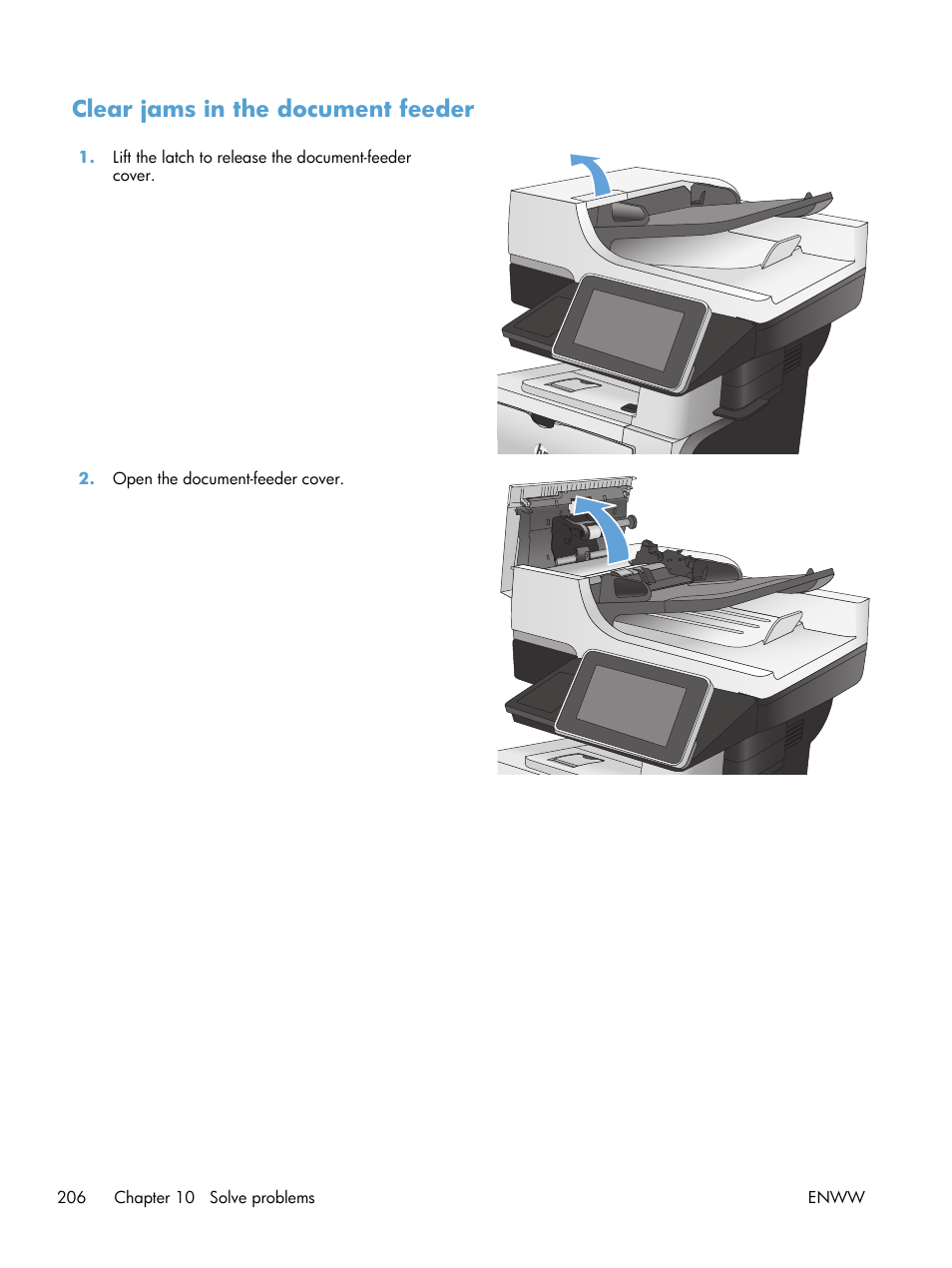 Clear jams in the document feeder

1. Lift the latch to release the document-feeder cover.

2. Open the document-feeder cover.

206 Chapter 10 Solve problems ENWW