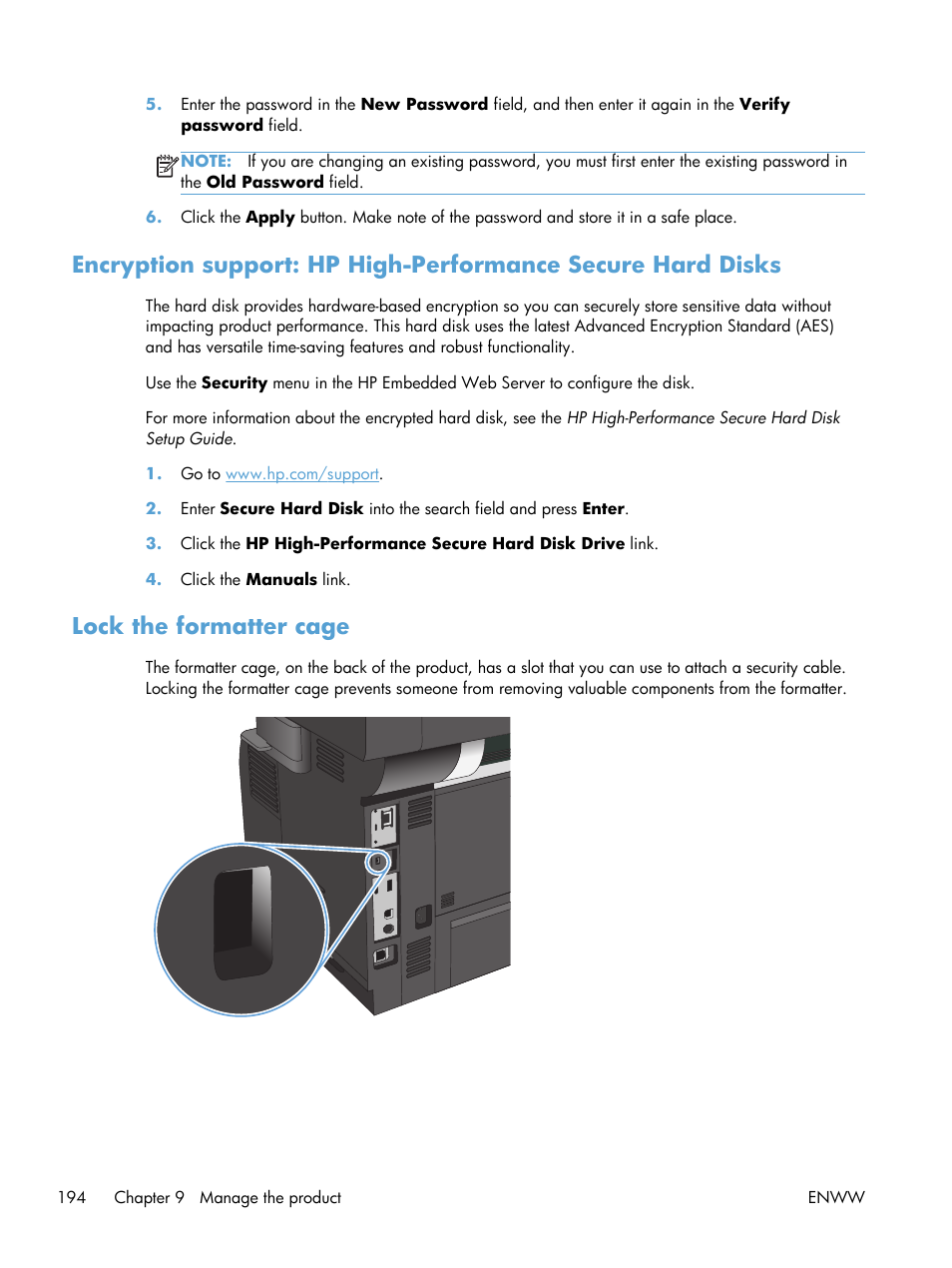 5. Enter the password in the New Password field, and then enter it again in the Verify password field.

NOTE: If you are changing an existing password, you must first enter the existing password in the Old Password field.

6. Click the Apply button. Make note of the password and store it in a safe place.

Encryption support: HP High-Performance Secure Hard Disks

The hard disk provides hardware-based encryption so you can securely store sensitive data without impacting product performance. This hard disk uses the latest Advanced Encryption Standard (AES) and has versatile time-saving features and robust functionality.

Use the Security menu in the HP Embedded Web Server to configure the disk.

For more information about the encrypted hard disk, see the HP High-Performance Secure Hard Disk Setup Guide.

1. Go to www.hp.com/support.

2. Enter Secure Hard Disk into the search field and press Enter.

3. Click the HP High-Performance Secure Hard Disk Drive link.

4. Click the Manuals link.

Lock the formatter cage

The formatter cage, on the back of the product, has a slot that you can use to attach a security cable. Locking the formatter cage prevents someone from removing valuable components from the formatter.

194 Chapter 9 Manage the product ENWW