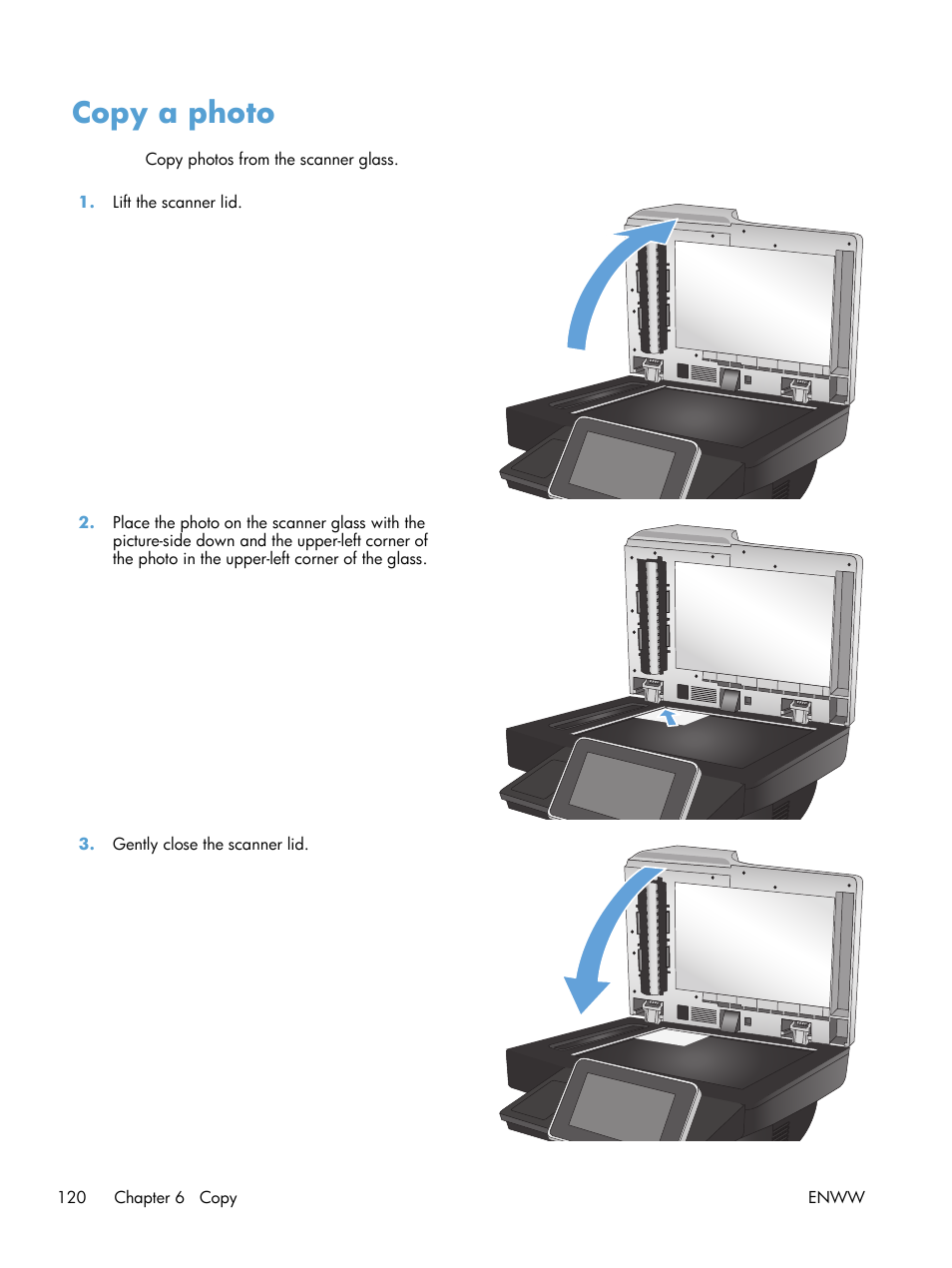 Copy a photo

Copy photos from the scanner glass.

1. Lift the scanner lid.

2. Place the photo on the scanner glass with the picture-side down and the upper-left corner of the photo in the upper-left corner of the glass.

3. Gently close the scanner lid.

120 Chapter 6 Copy ENWW