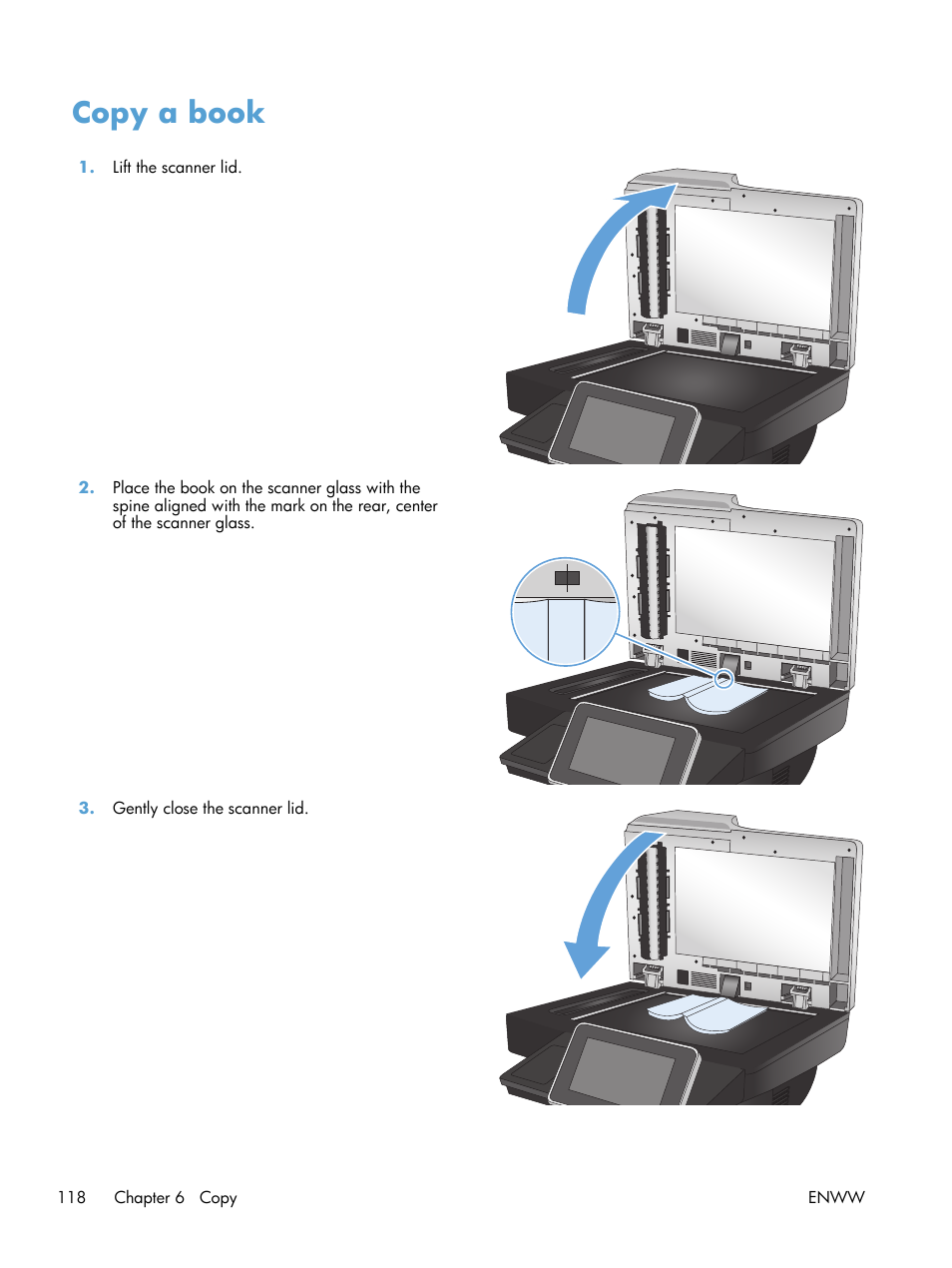 Copy a book

1. Lift the scanner lid.

2. Place the book on the scanner glass with the spine aligned with the mark on the rear, center of the scanner glass.

3. Gently close the scanner lid.

118 Chapter 6 Copy ENWW