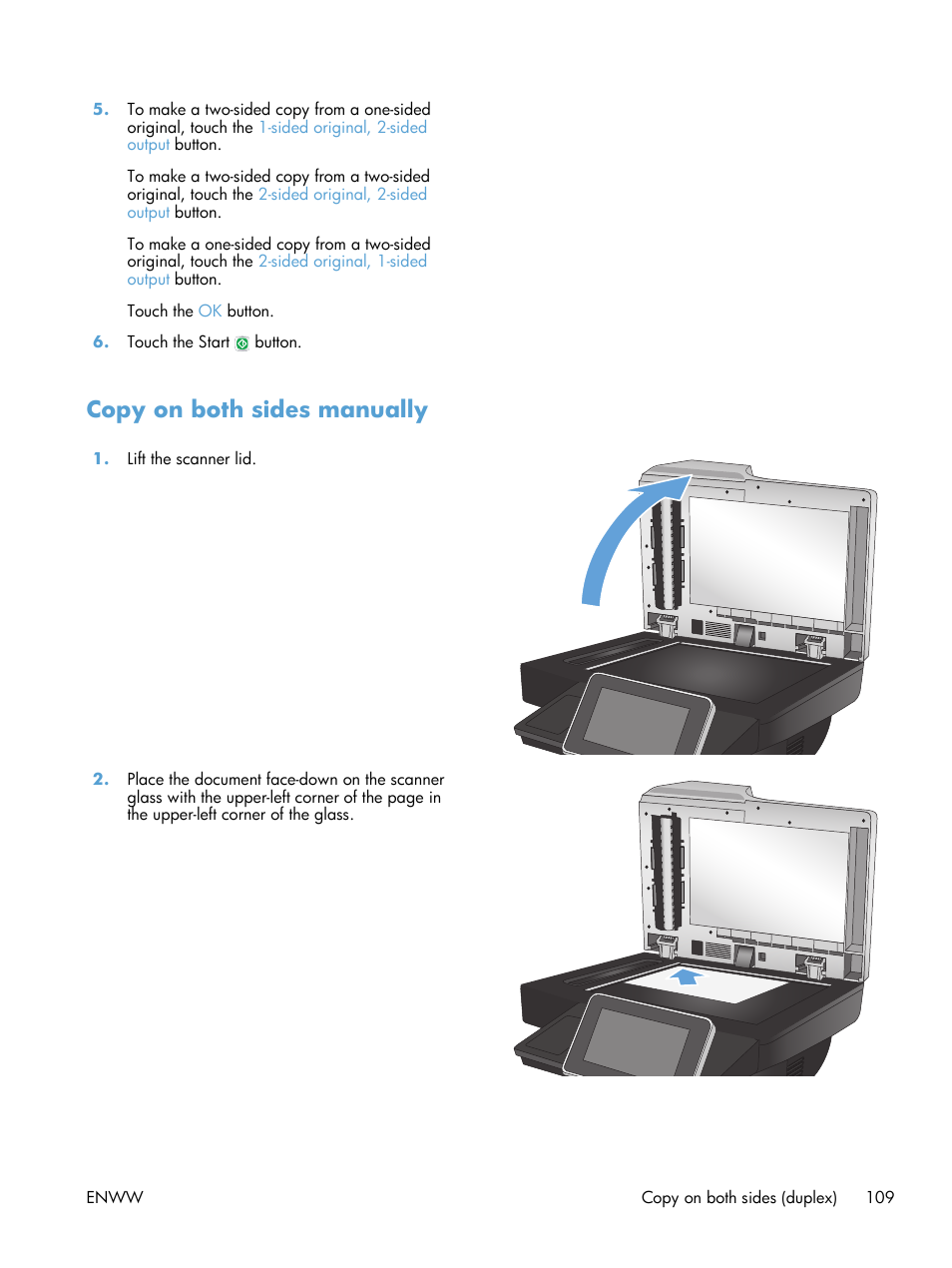 5. To make a two-sided copy from a one-sided original, touch the 1-sided original, 2-sided output button.

To make a two-sided copy from a two-sided original, touch the 2-sided original, 2-sided output button.

To make a one-sided copy from a two-sided original, touch the 2-sided original, 1-sided output button.

Touch the OK button.

6. Touch the Start button.

Copy on both sides manually

1. Lift the scanner lid.

2. Place the document face-down on the scanner glass with the upper-left corner of the page in the upper-left corner of the glass.

ENWW

Copy on both sides (duplex) 109