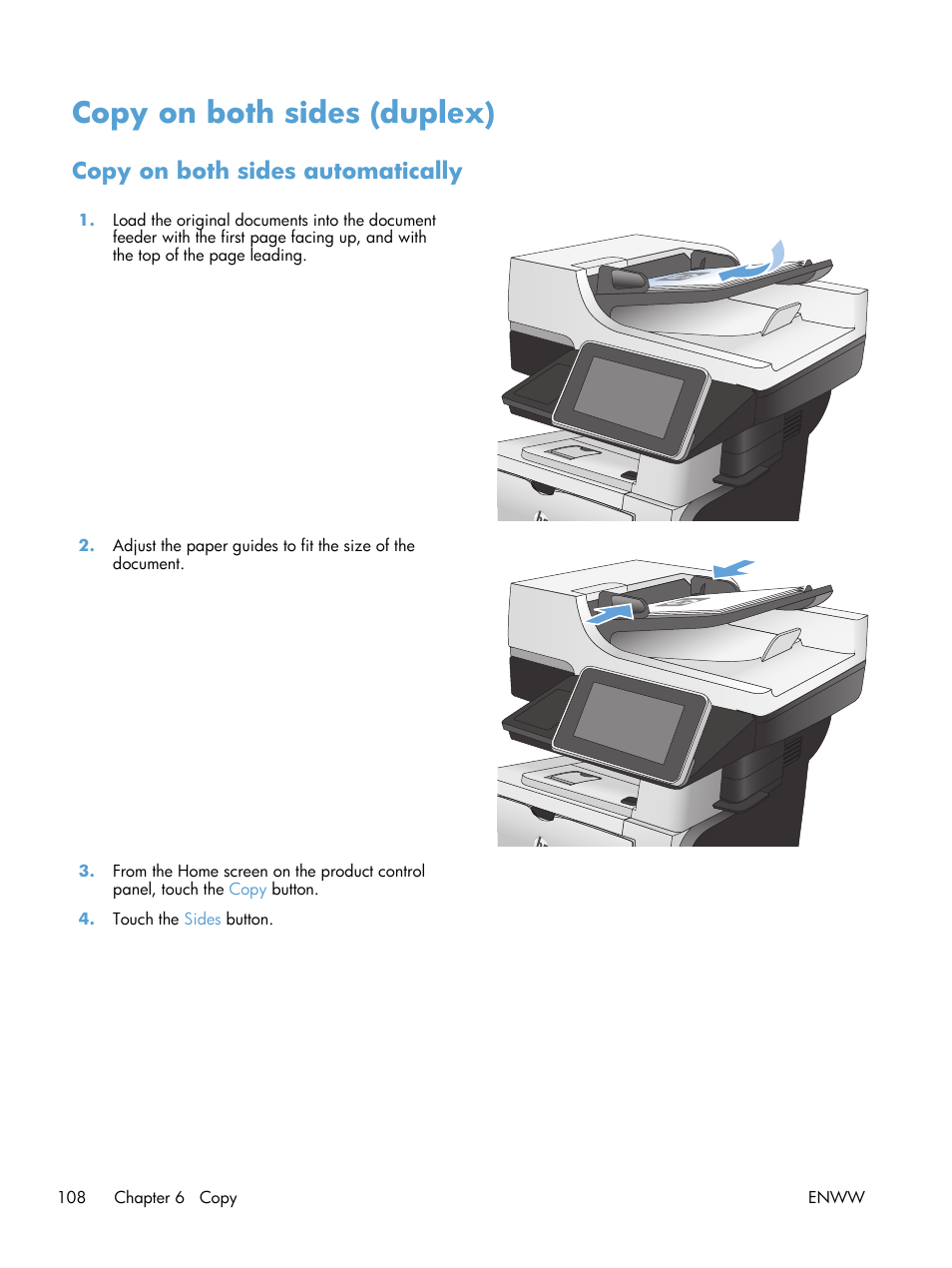 Copy on both sides (duplex)

Copy on both sides automatically

1. Load the original documents into the document feeder with the first page facing up, and with the top of the page leading.

2. Adjust the paper guides to fit the size of the document.

3. From the Home screen on the product control panel, touch the Copy button.

4. Touch the Sides button.

108 Chapter 6 Copy ENWW