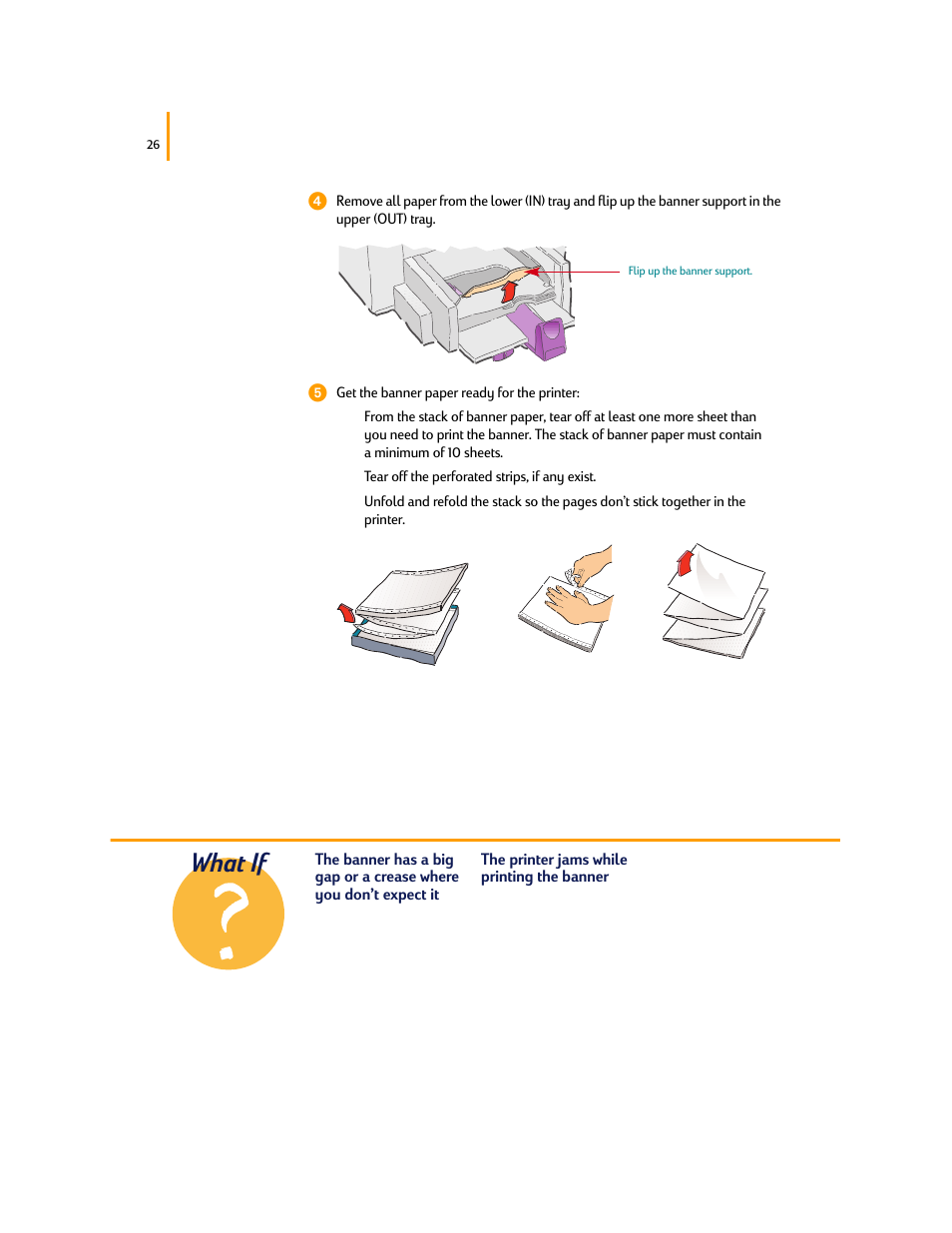 26

4 Remove all paper from the lower (IN) tray and flip up the banner support in the upper (OUT) tray.

Flip up the banner support.

5 Get the banner paper ready for the printer:

From the stack of banner paper, tear off at least one more sheet than you need to print the banner. The stack of banner paper must contain a minimum of 10 sheets.

Tear off the perforated strips, if any exist.

Unfold and refold the stack so the pages don't stick together in the printer.

What If

?

The banner has a big gap or a crease where you don't expect it

The printer jams while printing the banner