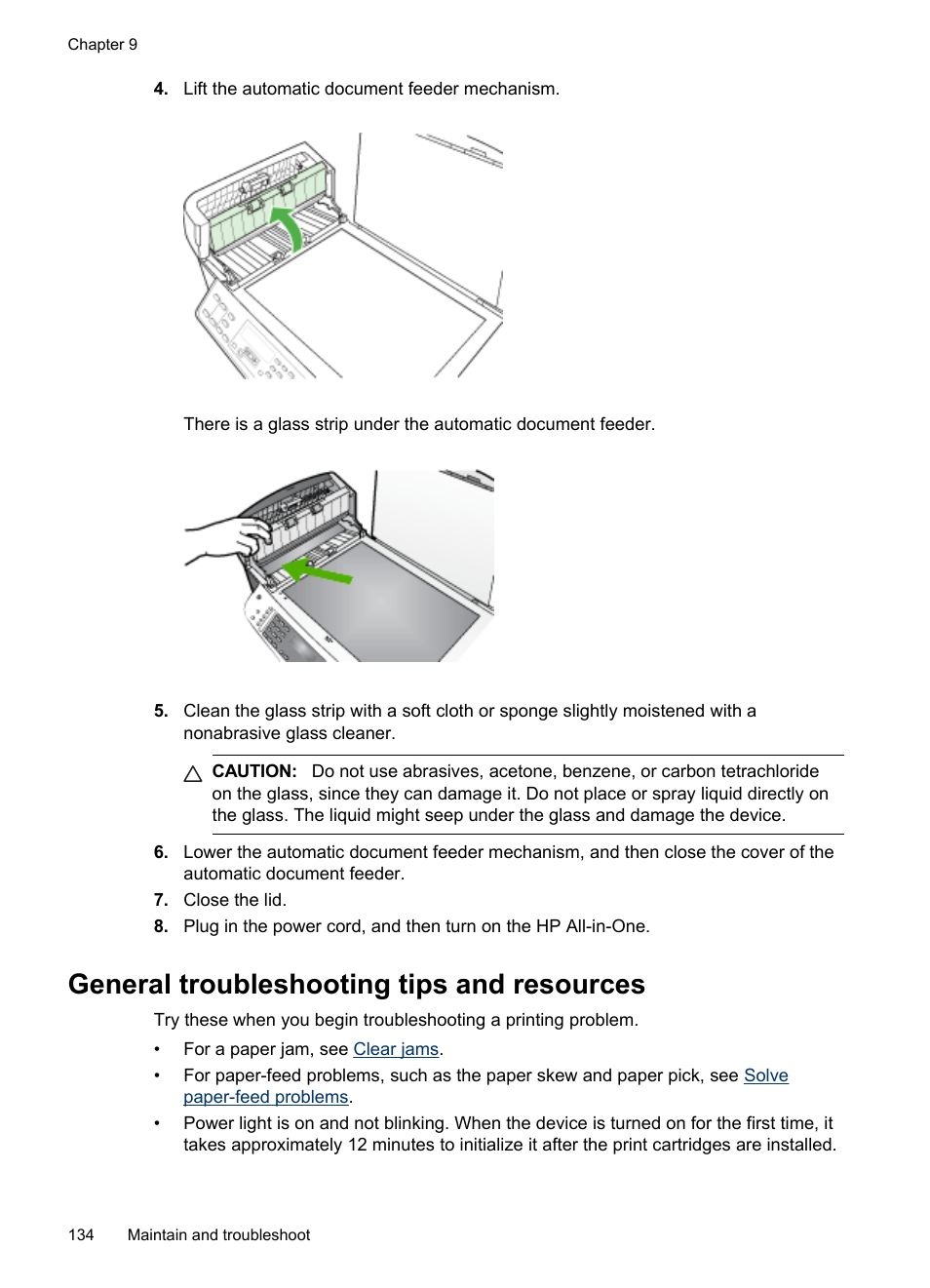 Chapter 9

4. Lift the automatic document feeder mechanism.

There is a glass strip under the automatic document feeder.

5. Clean the glass strip with a soft cloth or sponge slightly moistened with a nonabrasive glass cleaner.

CAUTION: Do not use abrasives, acetone, benzene, or carbon tetrachloride on the glass, since they can damage it. Do not place or spray liquid directly on the glass. The liquid might seep under the glass and damage the device.

6. Lower the automatic document feeder mechanism, and then close the cover of the automatic document feeder.

7. Close the lid.

8. Plug in the power cord, and then turn on the HP All-in-One.

General troubleshooting tips and resources

Try these when you begin troubleshooting a printing problem.

• For a paper jam, see Clear jams.

• For paper-feed problems, such as the paper skew and paper pick, see Solve paper-feed problems.

• Power light is on and not blinking. When the device is turned on for the first time, it takes approximately 12 minutes to initialize it after the print cartridges are installed.

134 Maintain and troubleshoot