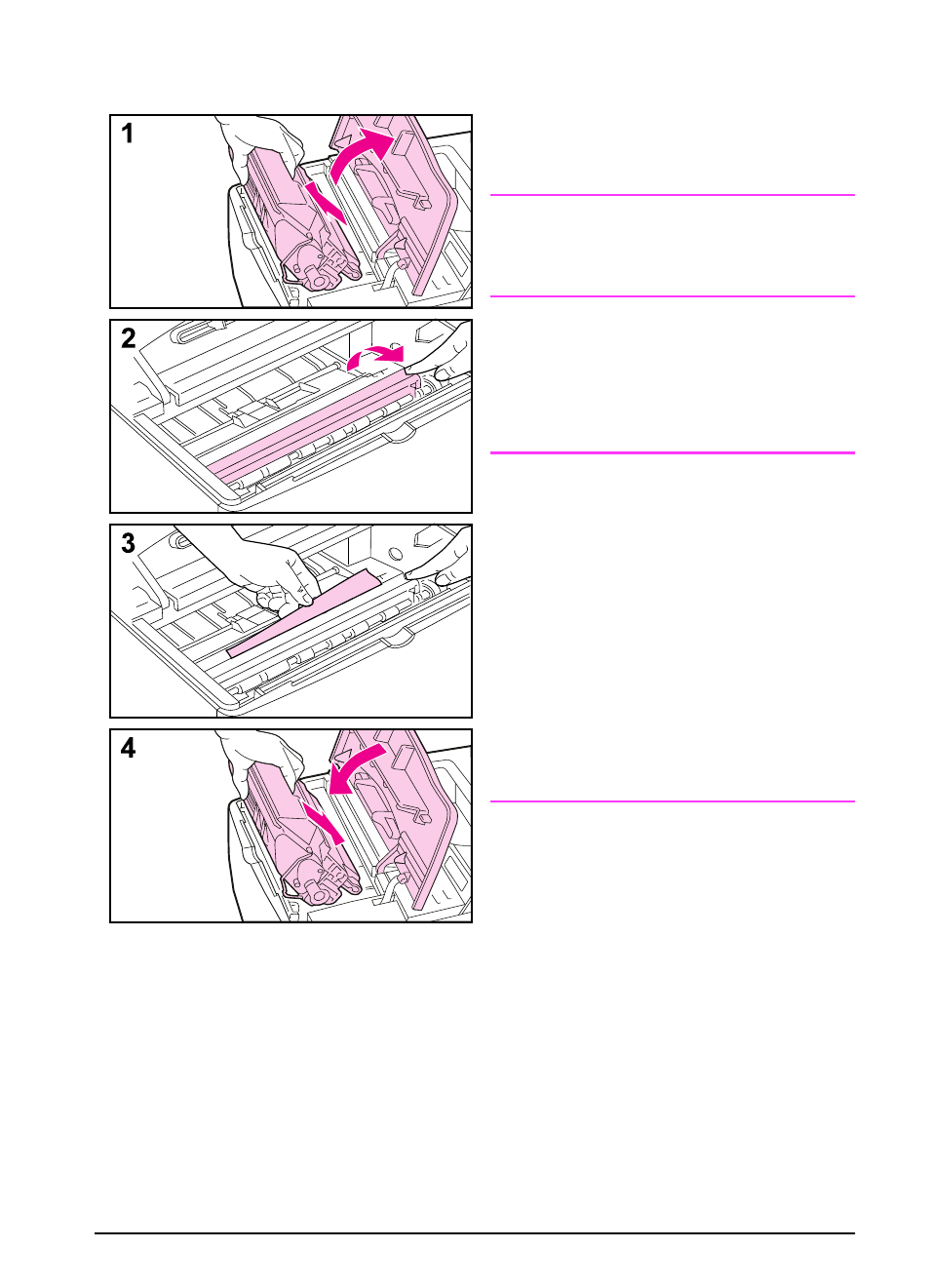 1

2

3

4