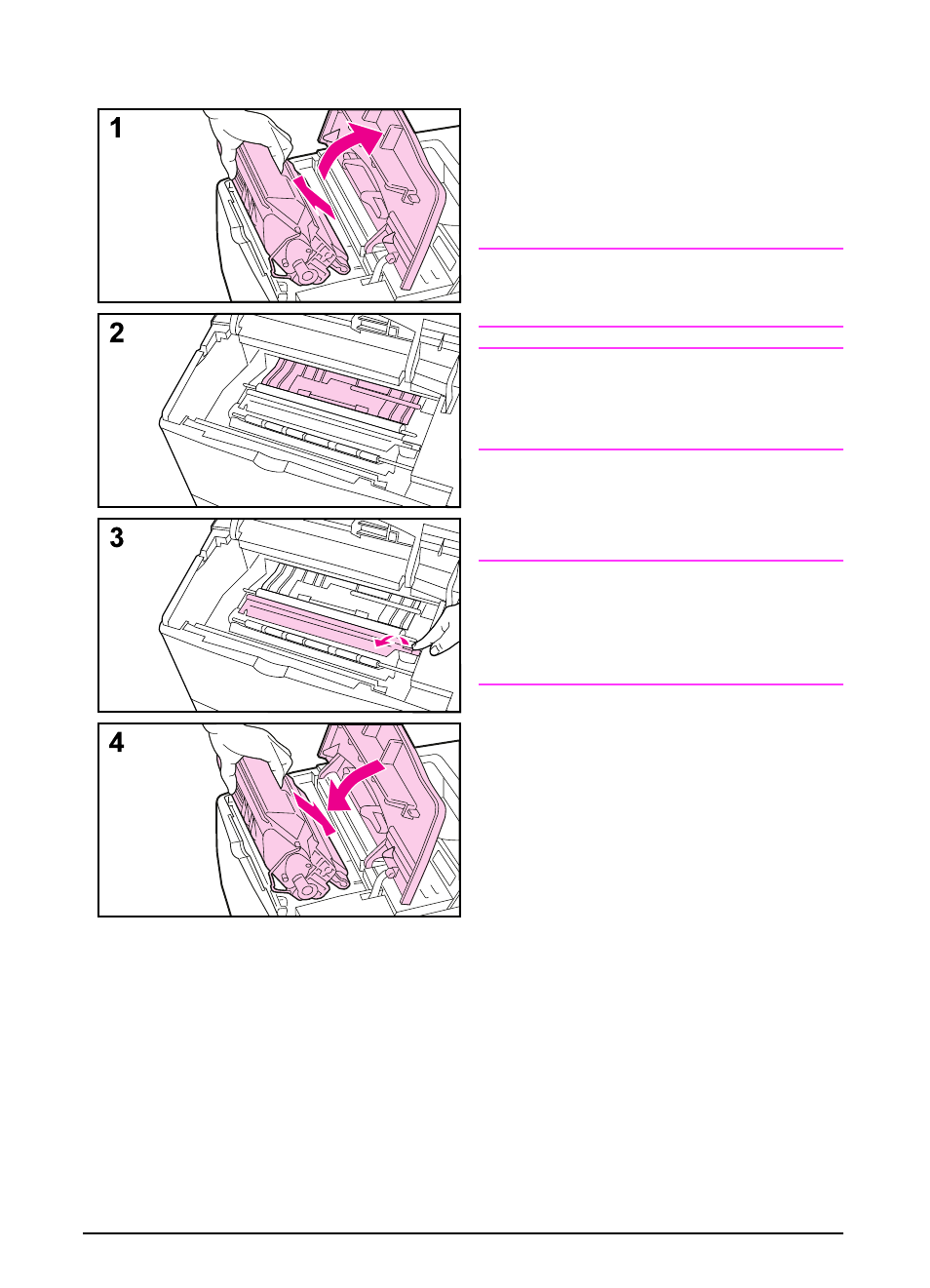 1

2

3

4