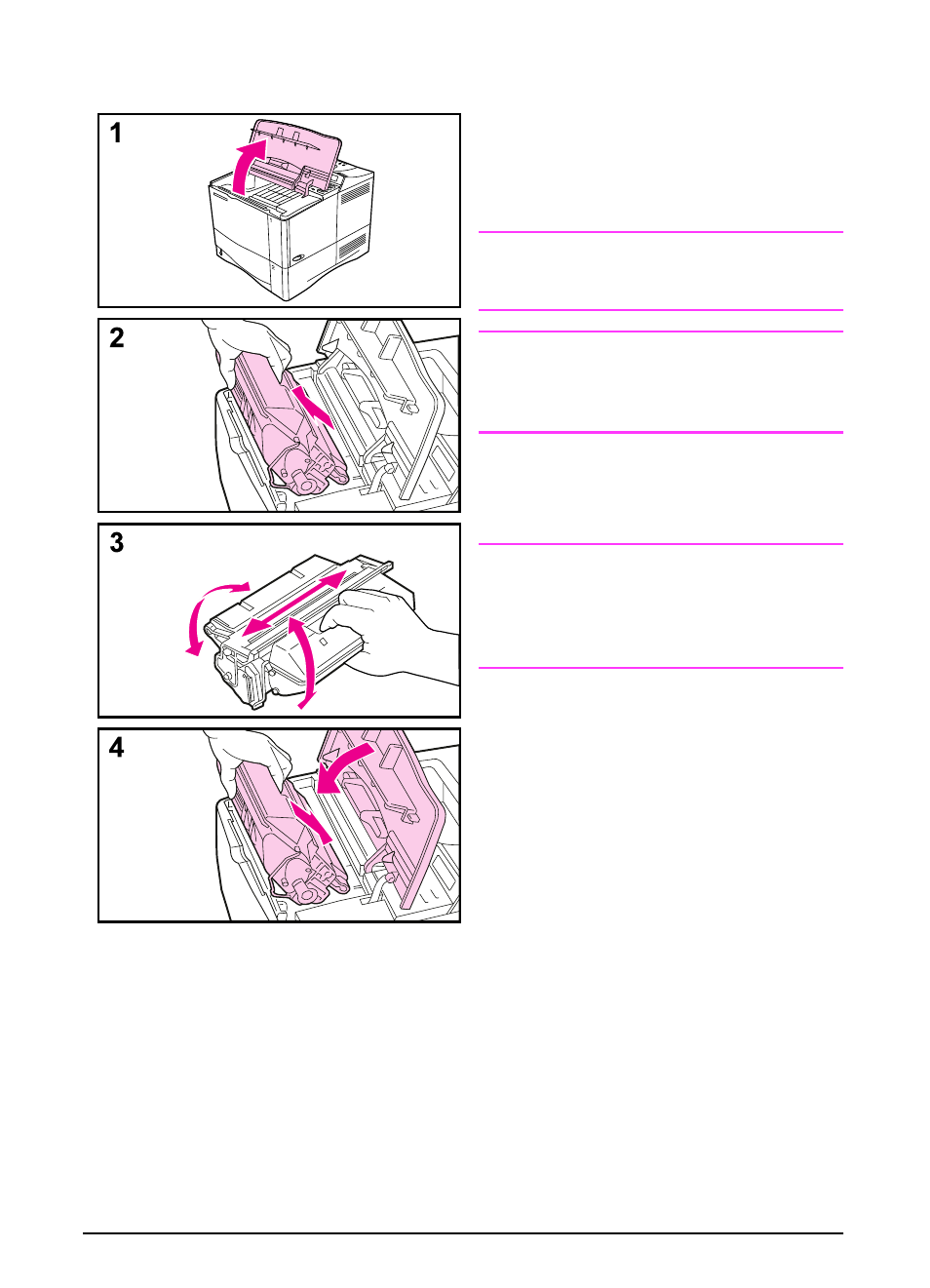 1

2

3

4