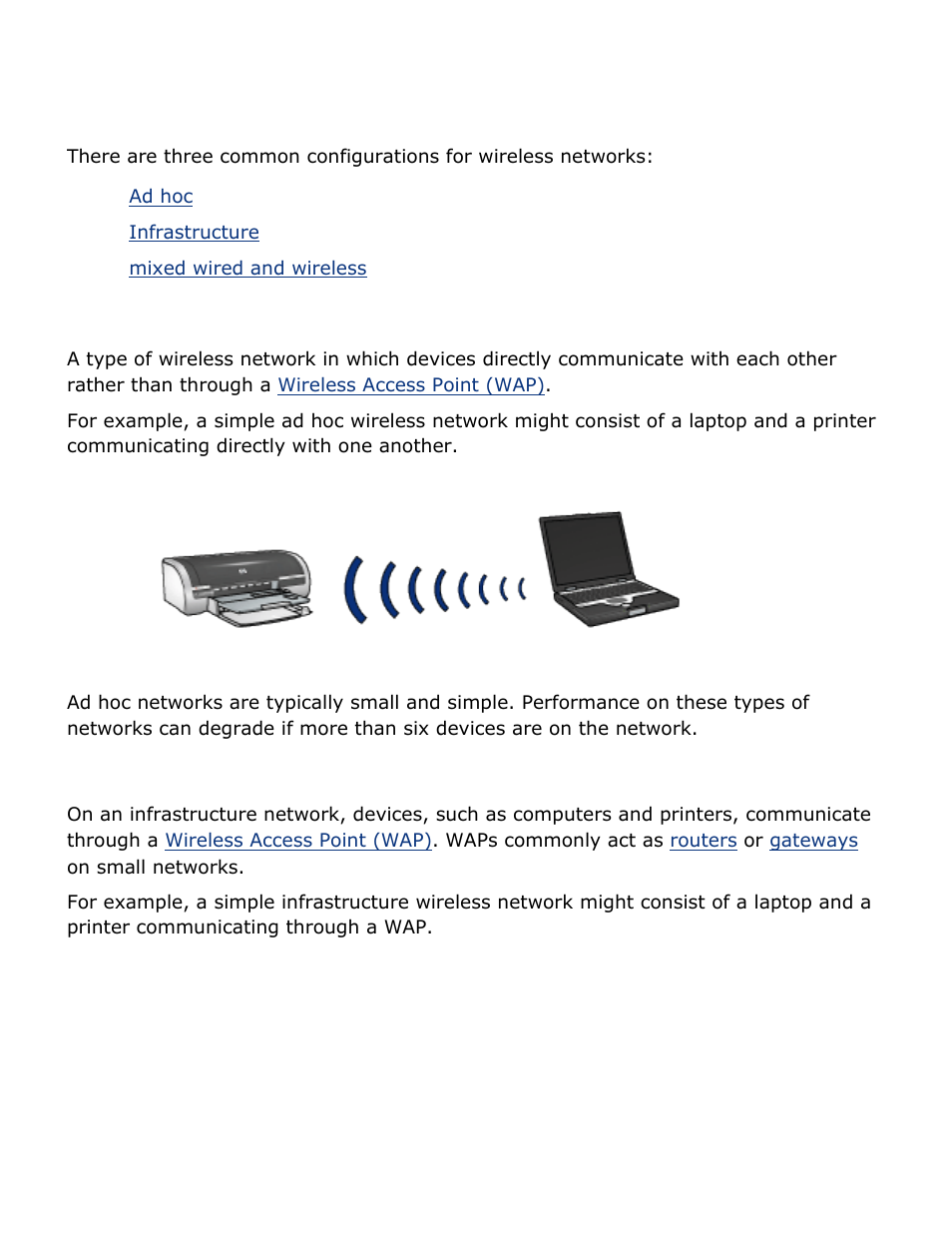 There are three common configurations for wireless networks:

Ad hoc

Infrastructure

mixed wired and wireless

A type of wireless network in which devices directly communicate with each other rather than through a Wireless Access Point (WAP).

For example, a simple ad hoc wireless network might consist of a laptop and a printer communicating directly with one another.

Ad hoc networks are typically small and simple. Performance on these types of networks can degrade if more than six devices are on the network.

On an infrastructure network, devices, such as computers and printers, communicate through a Wireless Access Point (WAP). WAPs commonly act as routers or gateways on small networks.

For example, a simple infrastructure wireless network might consist of a laptop and a printer communicating through a WAP.