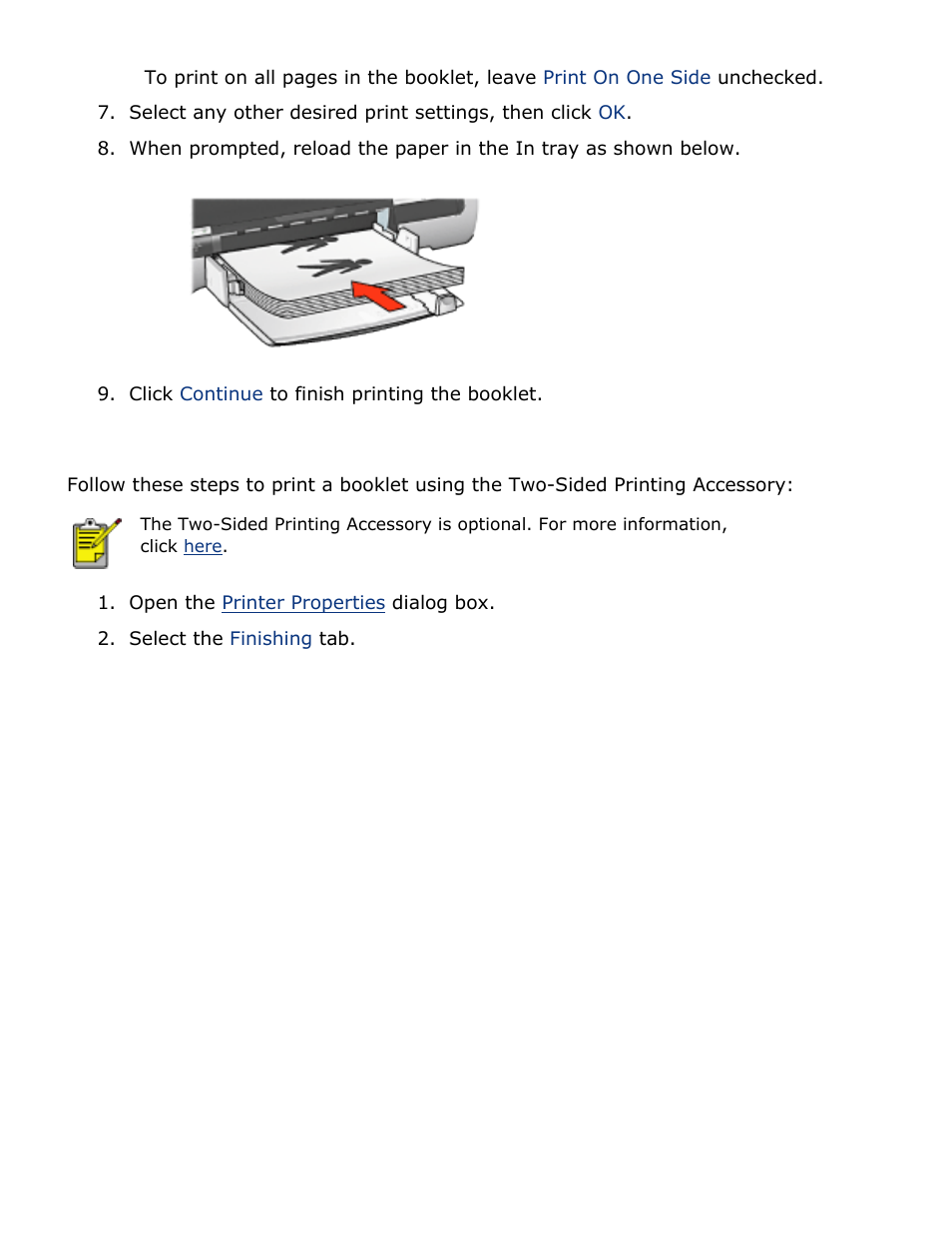 To print on all pages in the booklet, leave Print On One Side unchecked.

7. Select any other desired print settings, then click OK.

8. When prompted, reload the paper in the In tray as shown below.

9. Click Continue to finish printing the booklet.

Follow these steps to print a booklet using the Two-Sided Printing Accessory:

The Two-Sided Printing Accessory is optional. For more information, click here.

1. Open the Printer Properties dialog box.

2. Select the Finishing tab.