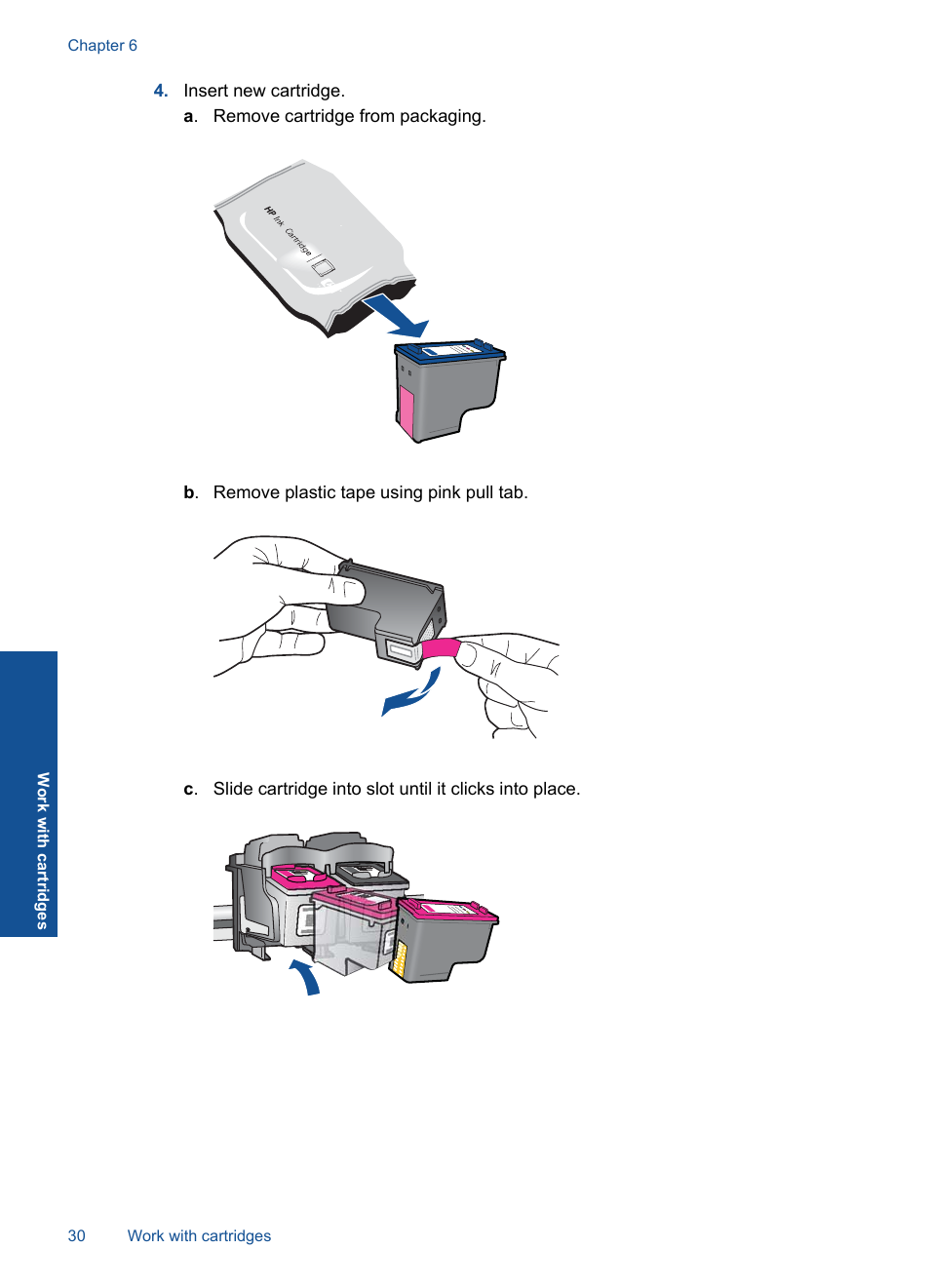 Chapter 6

4. Insert new cartridge.

a. Remove cartridge from packaging.

HP Ink Cartridge

b. Remove plastic tape using pink pull tab.

c. Slide cartridge into slot until it clicks into place.

Work with cartridges

30 Work with cartridges