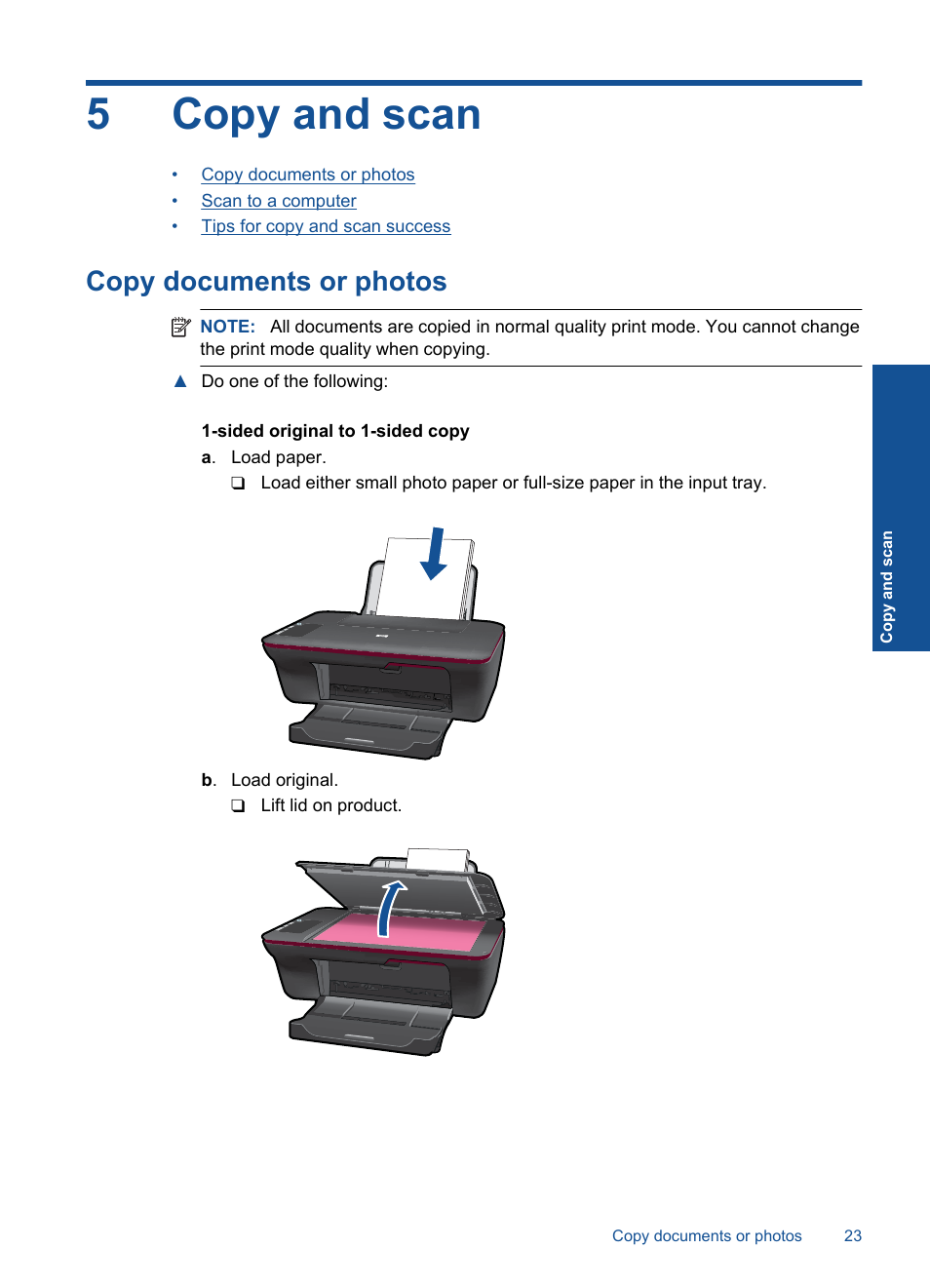 5 Copy and scan

• Copy documents or photos
• Scan to a computer
• Tips for copy and scan success

Copy documents or photos

NOTE: All documents are copied in normal quality print mode. You cannot change the print mode quality when copying.

▲ Do one of the following:

1-sided original to 1-sided copy

a. Load paper.

❑ Load either small photo paper or full-size paper in the input tray.

b. Load original.

❑ Lift lid on product.

Copy and scan

Copy documents or photos 23